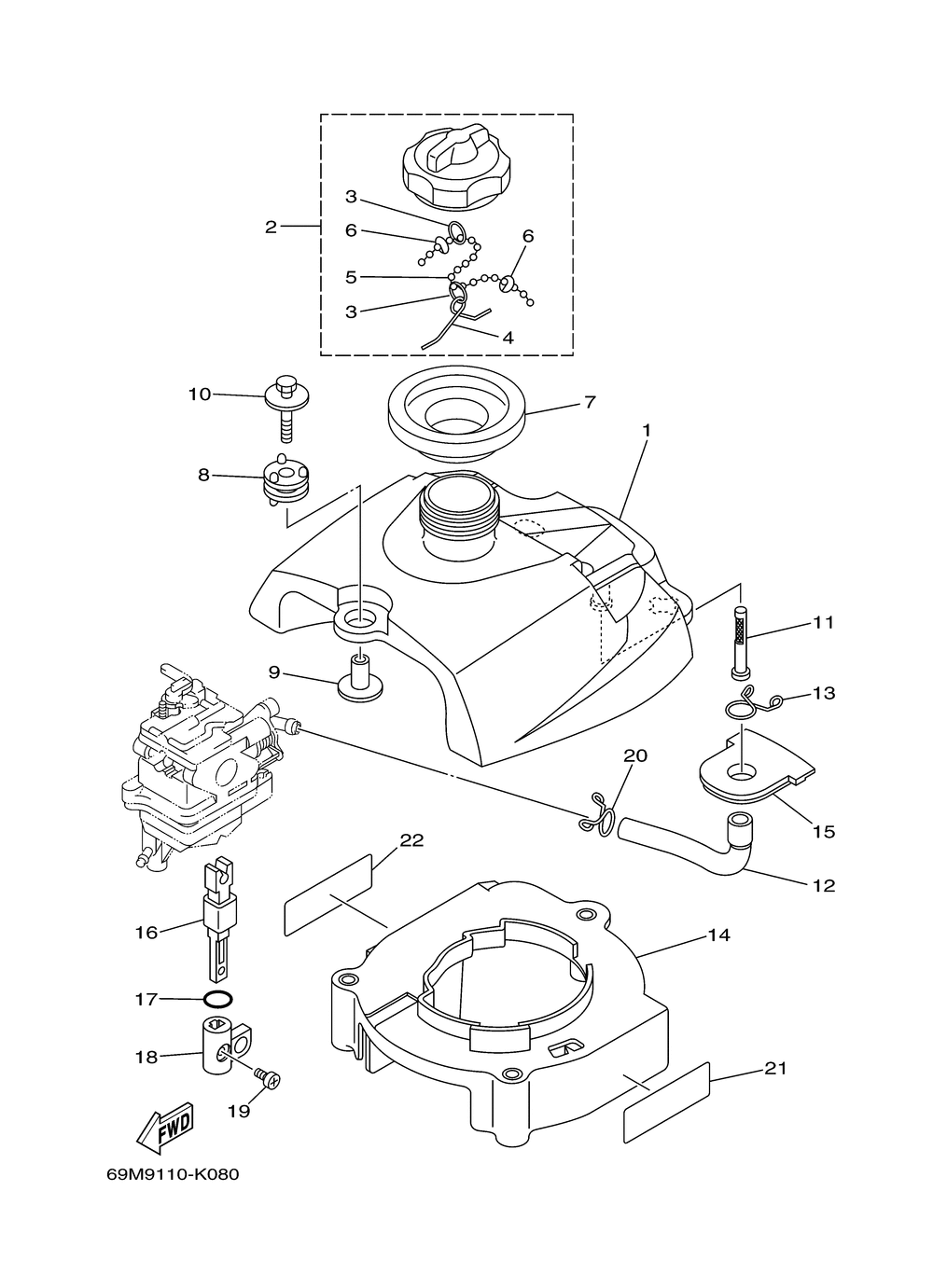 2
3
6
6
5
3
4
10
7
1
8
11
9
13
20
15
22
12
16
14
17
18
21
19
FWD
69M9110-K080