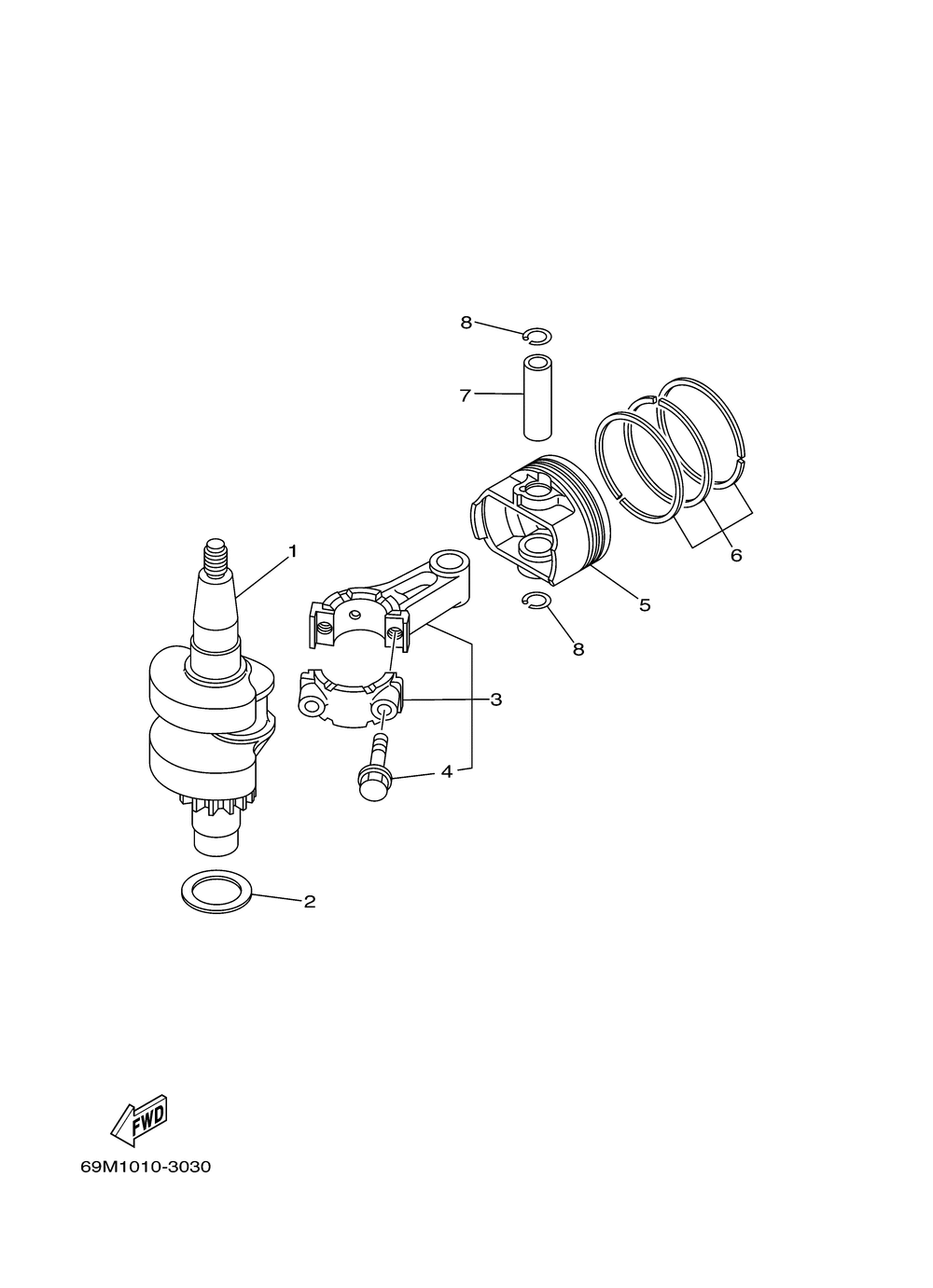 8
7
6
1
5
8
3
4
2
FWD
69M1010-3030