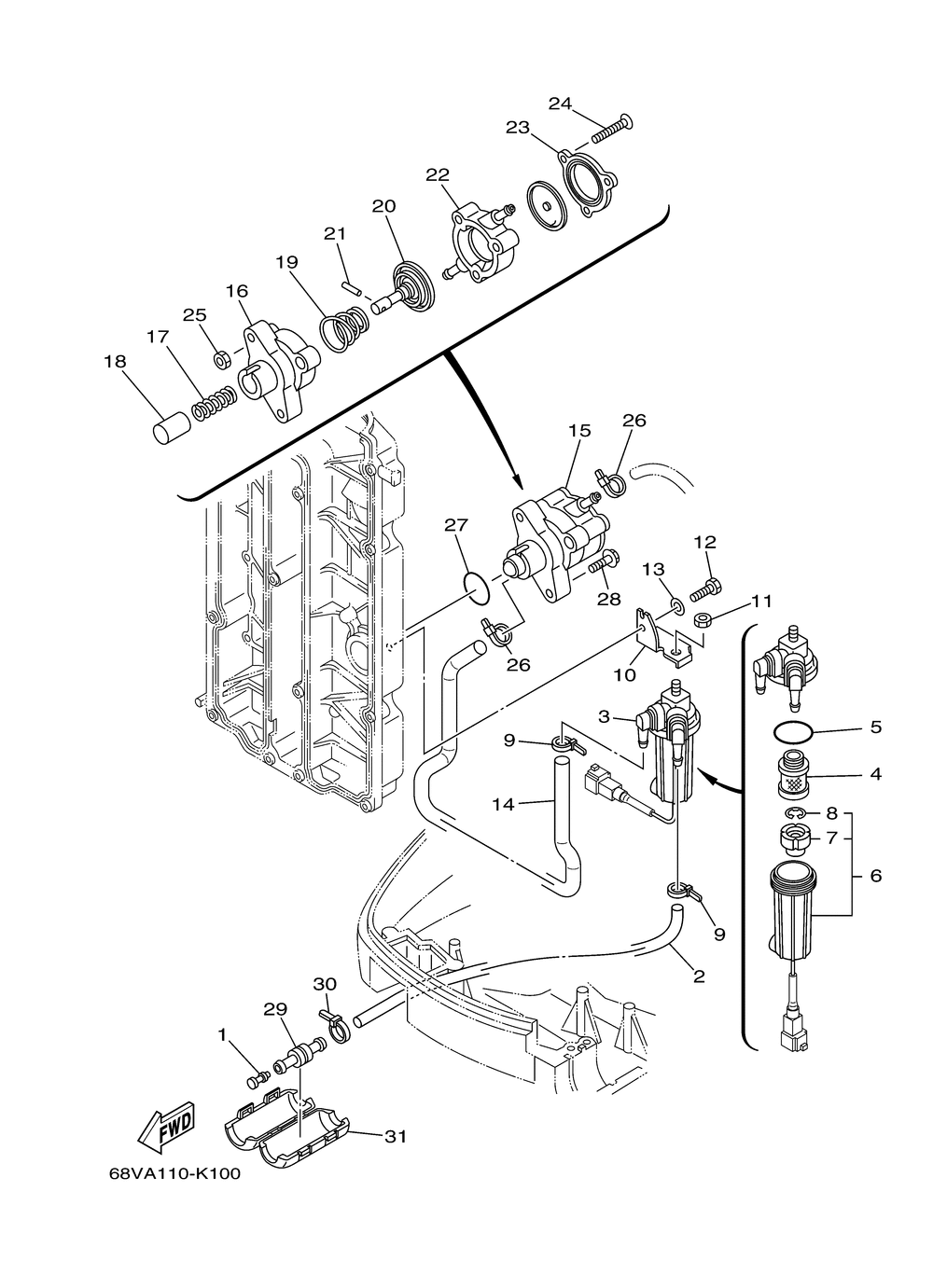 24
23
22
20
21
19
16
25
17
18
15
26
27
12
13
28
11
26
10
3
5
9
4
14
8
7
6
9
2
30
29
1
31
FWD
68VA110-K100