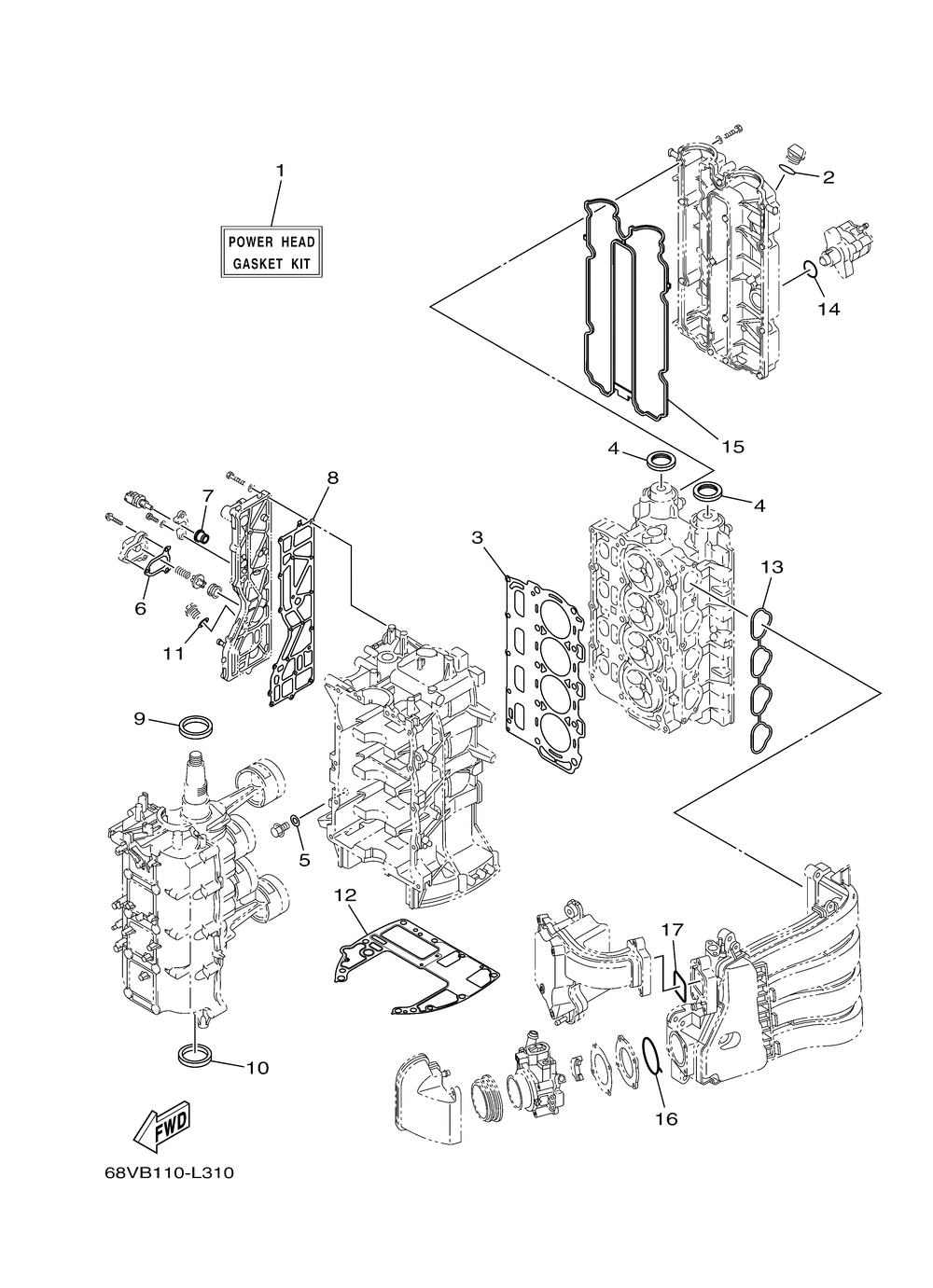 1
POWER HEAD
GASKET KIT
2
14
15
4
4
7
8
3
13
6
11
9
5
12
17
10
16
FWD
68VB110-L310