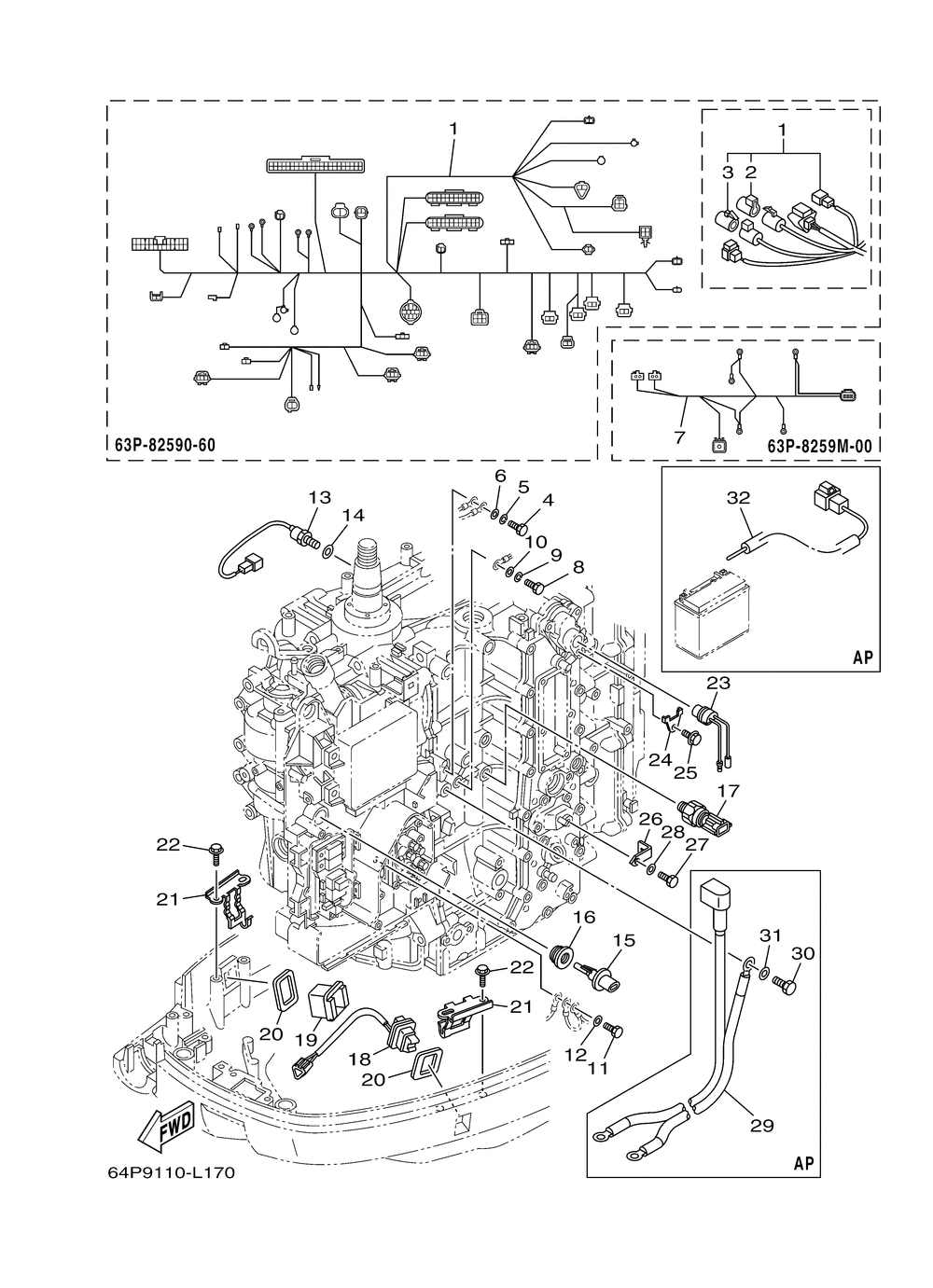 1

1
3 2

63P-82590-60

7
63P-8259M-00

13
14
6
5
4
10
9
8
32
AP

23
24
25
17
26
28
27
22
21
16
15
31
30
22
21
20
19
18
20
12
11
29
AP
FWD

64P9110-L170