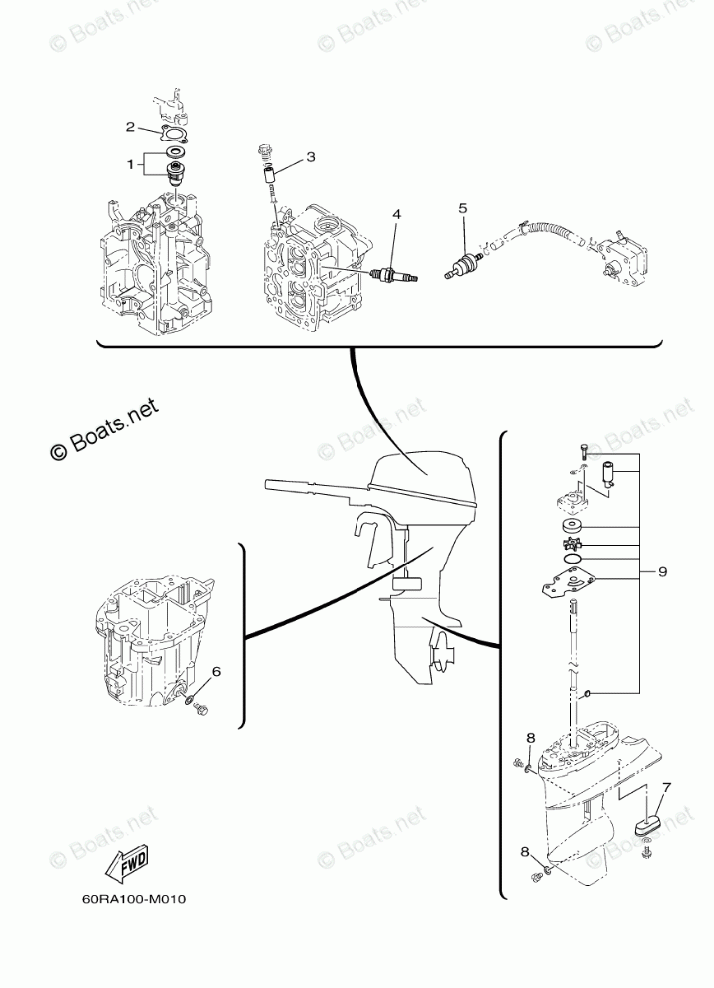 © Boats.net © Boats.net © Boats.net

2
1
3
4
5

© Boats.net
© Boats.net © Boats.net

9

6

8

7
8

© Boats.net © Boats.net © Boats.net

FWD

60RA100-M010