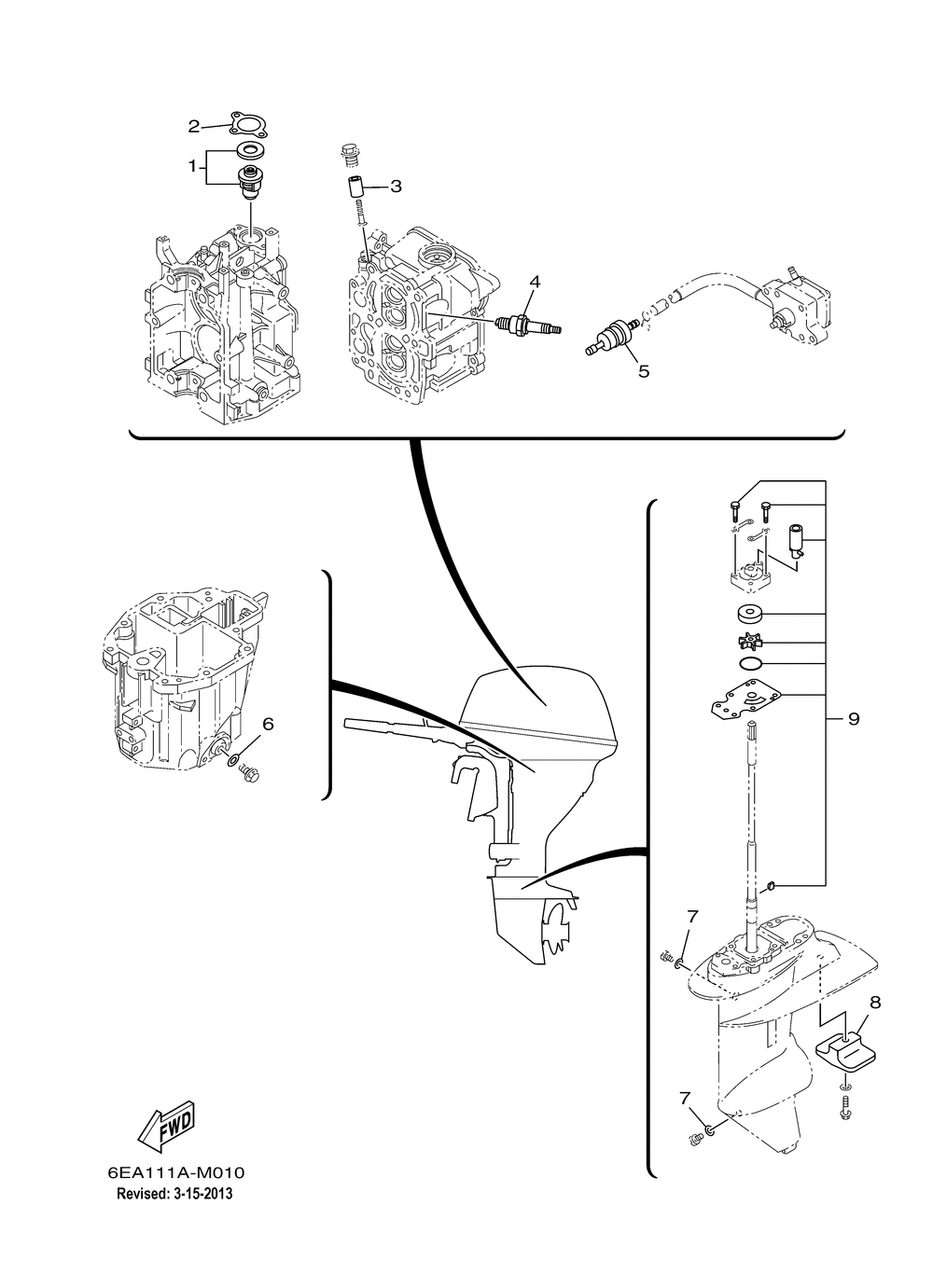 2
1
3
4
5
6
9
7
8
7
FWD
6EA111A-M010
Revised: 3-15-2013