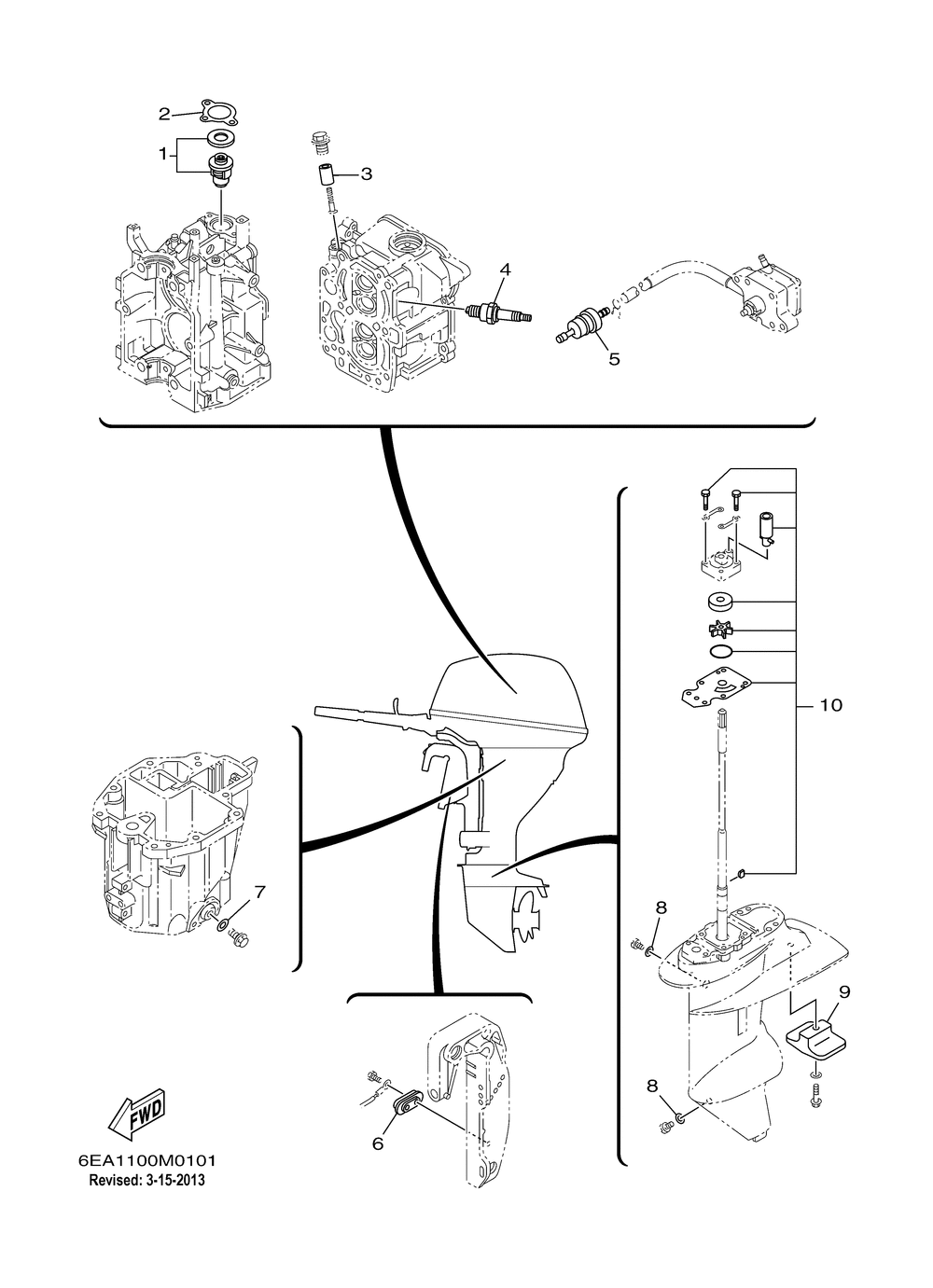 2
1
3
4
5
10
7
8
9
8
6
FWD
6EA1100M0101
Revised: 3-15-2013