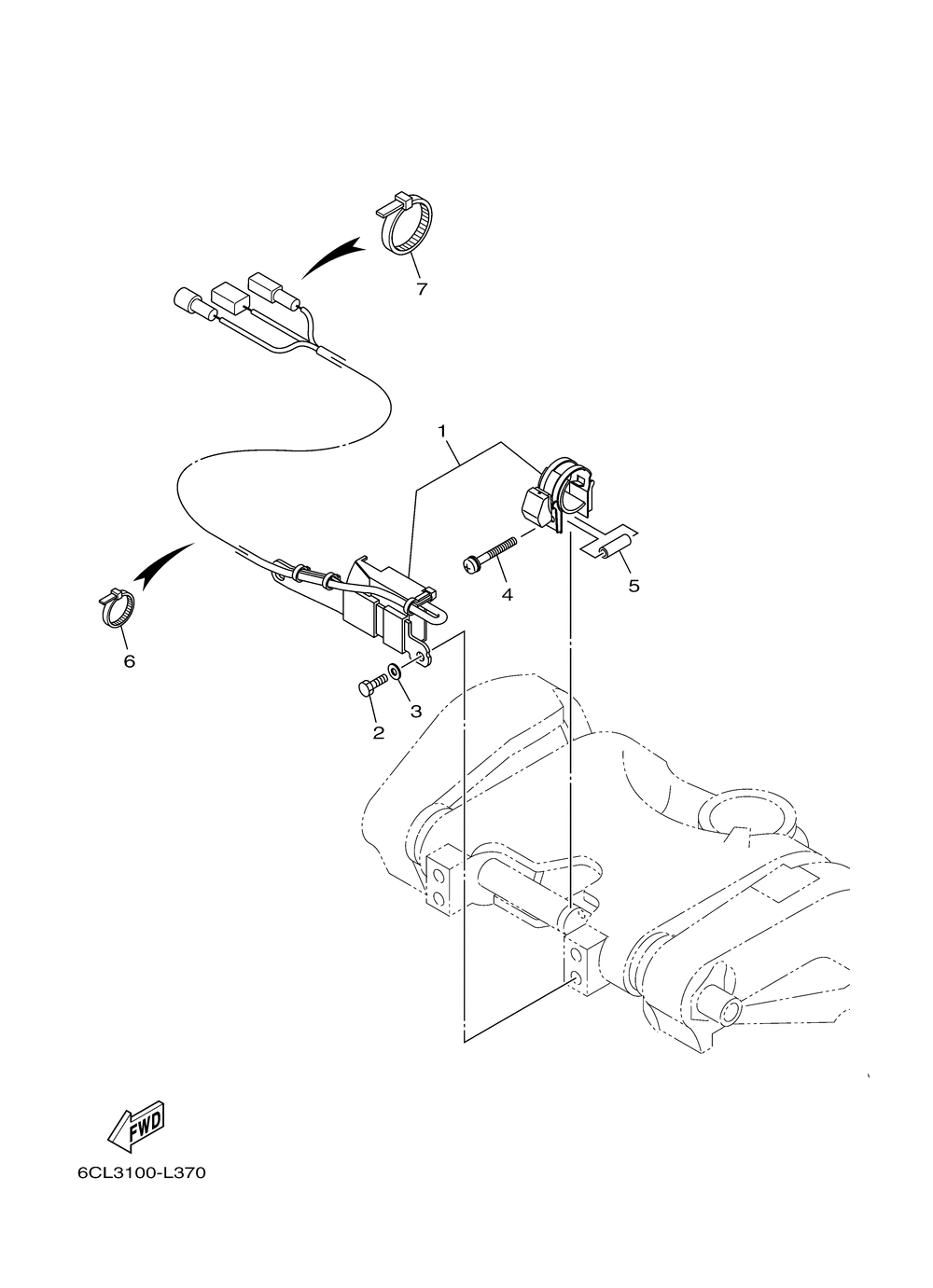 7

1

4

5

6

3

2

FWD

6CL3100-L370