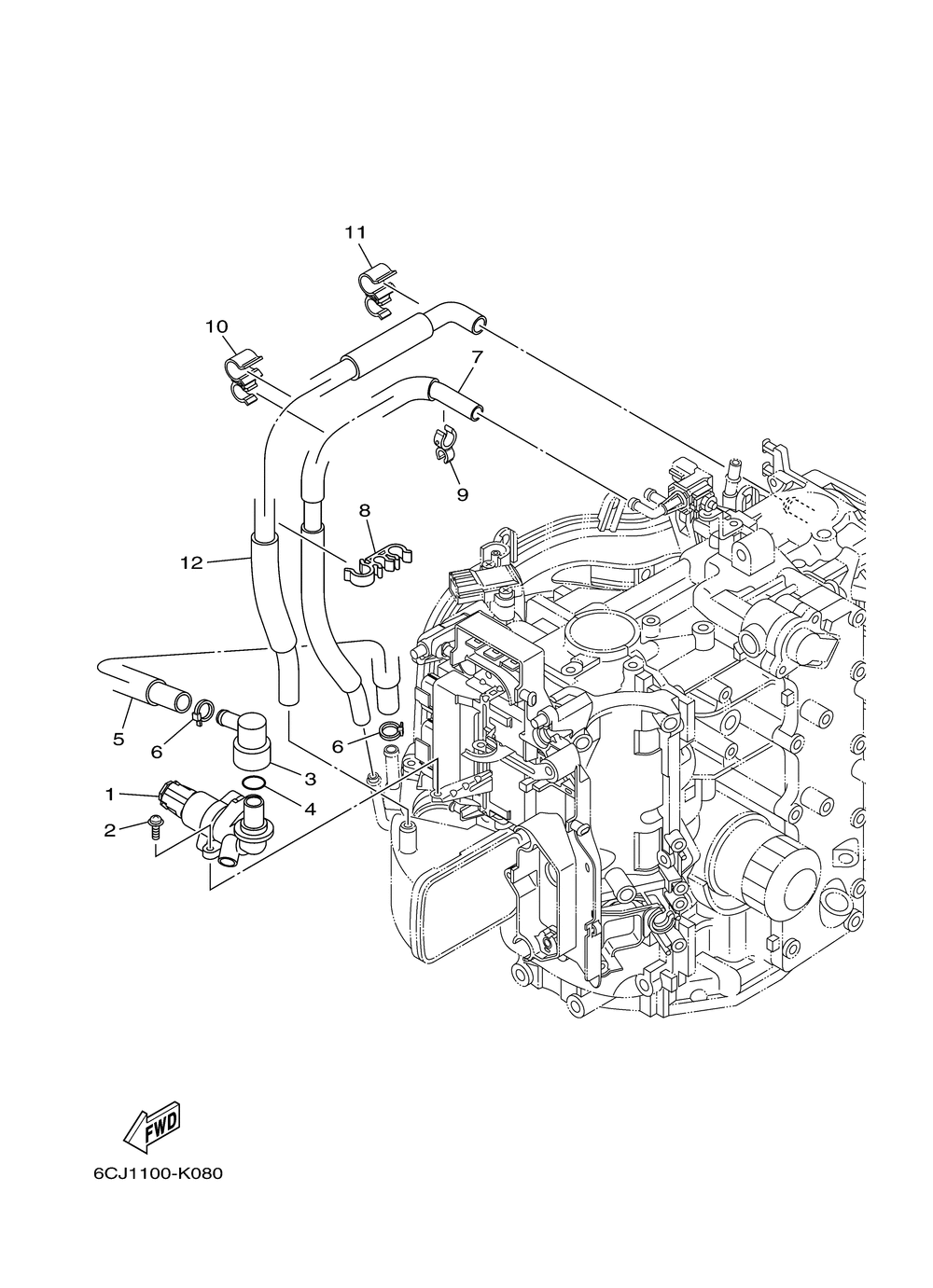 11
10
7
9
8
12
5
6
6
3
4
1
2
FWD
6CJ1100-K080