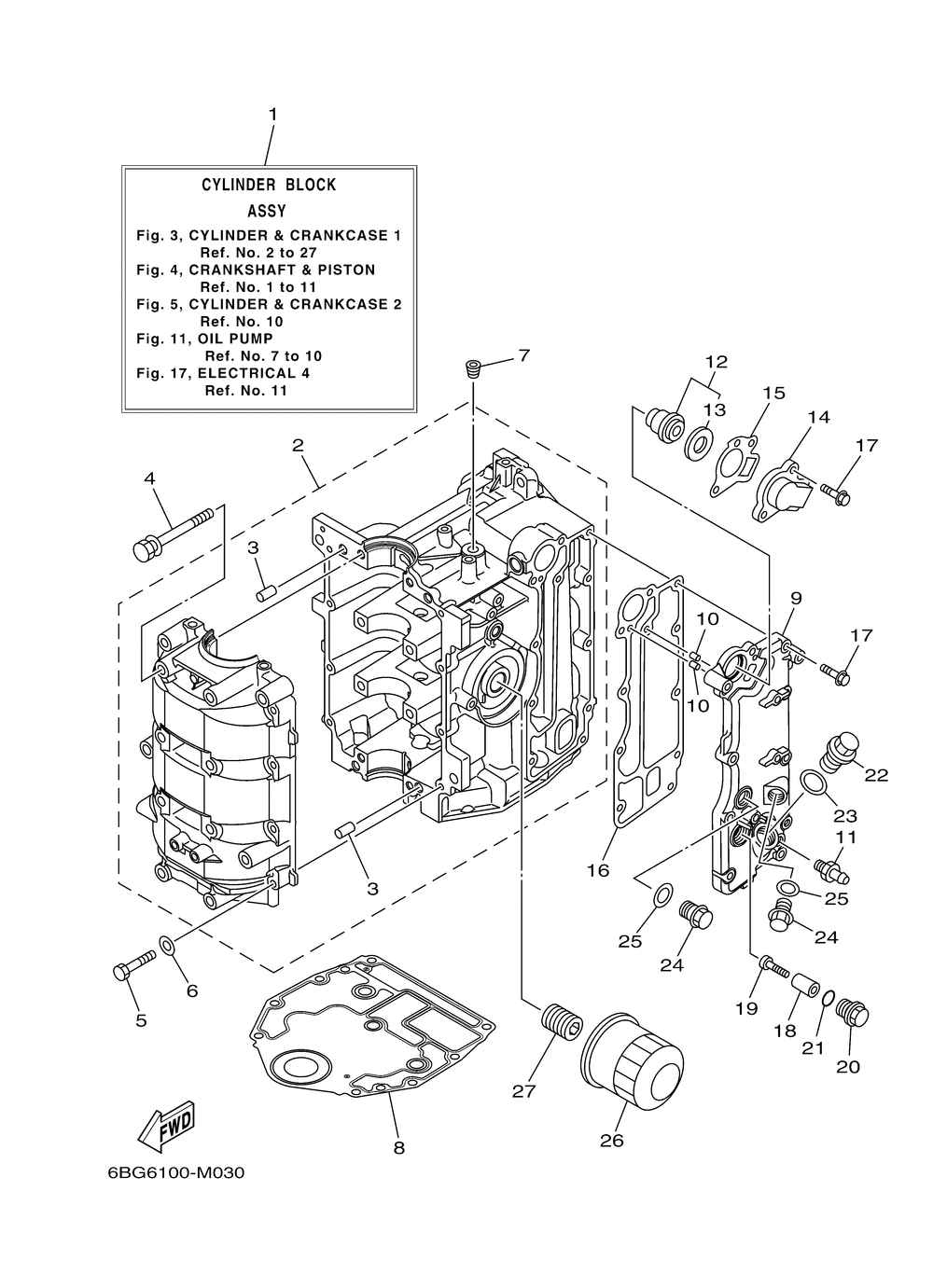 1

CYLINDER BLOCK
ASSY
Fig. 3, CYLINDER & CRANKCASE 1
Ref. No. 2 to 27
Fig. 4, CRANKSHAFT & PISTON
Ref. No. 1 to 11
Fig. 5, CYLINDER & CRANKCASE 2
Ref. No. 10
Fig. 11, OIL PUMP
Ref. No. 7 to 10
Fig. 17, ELECTRICAL 4
Ref. No. 11

7
12
13
15
14
17
2
4
3
9
10
10
17
22
23
11
16
3
25
25
24
24
5
6
19
18
21
20
27
26
8
FWD
6BG6100-M030