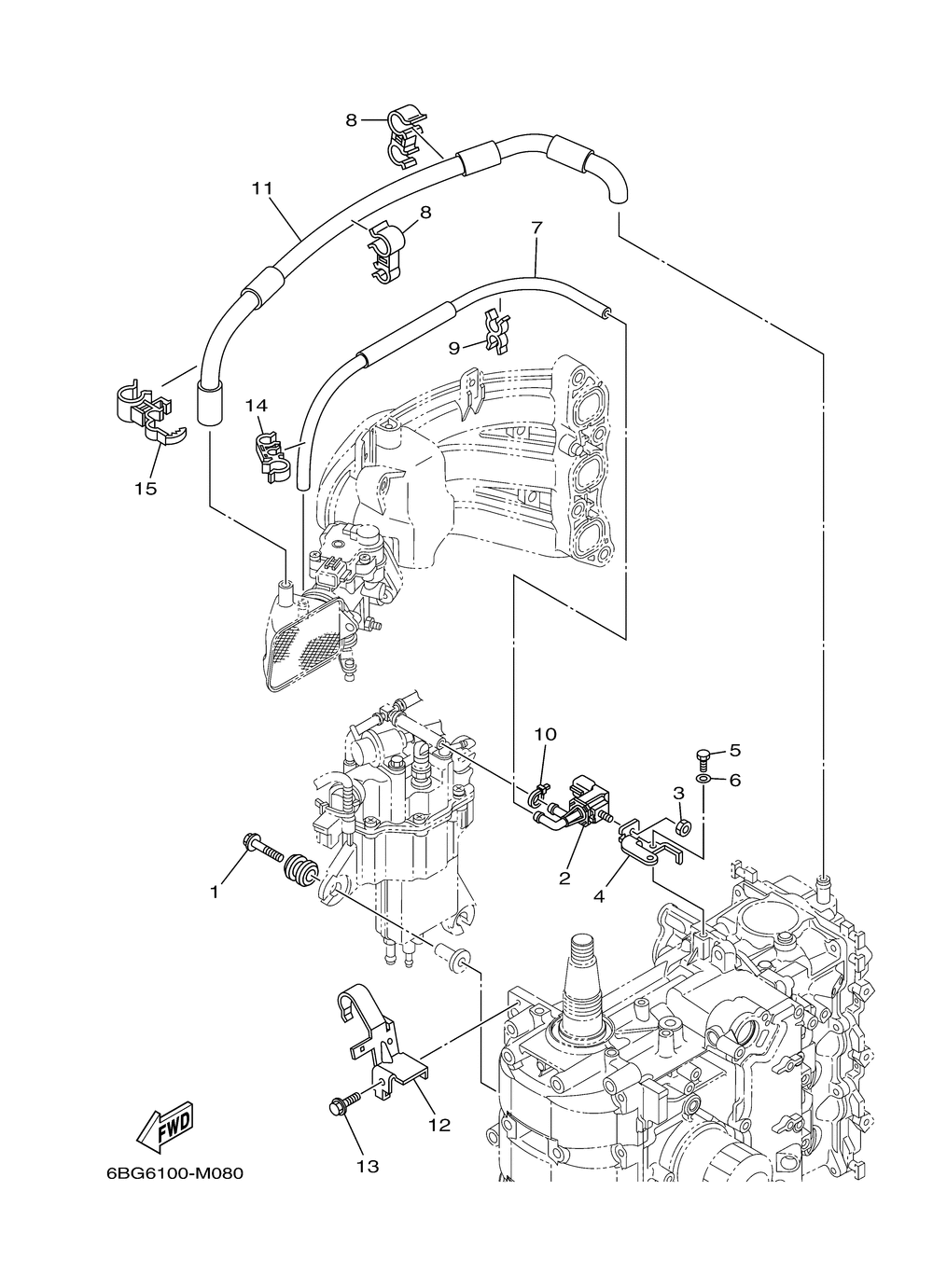 8
11
8
7
9
14
15
10
5
6
3
2
4
1
12
13
FWD
6BG6100-M080