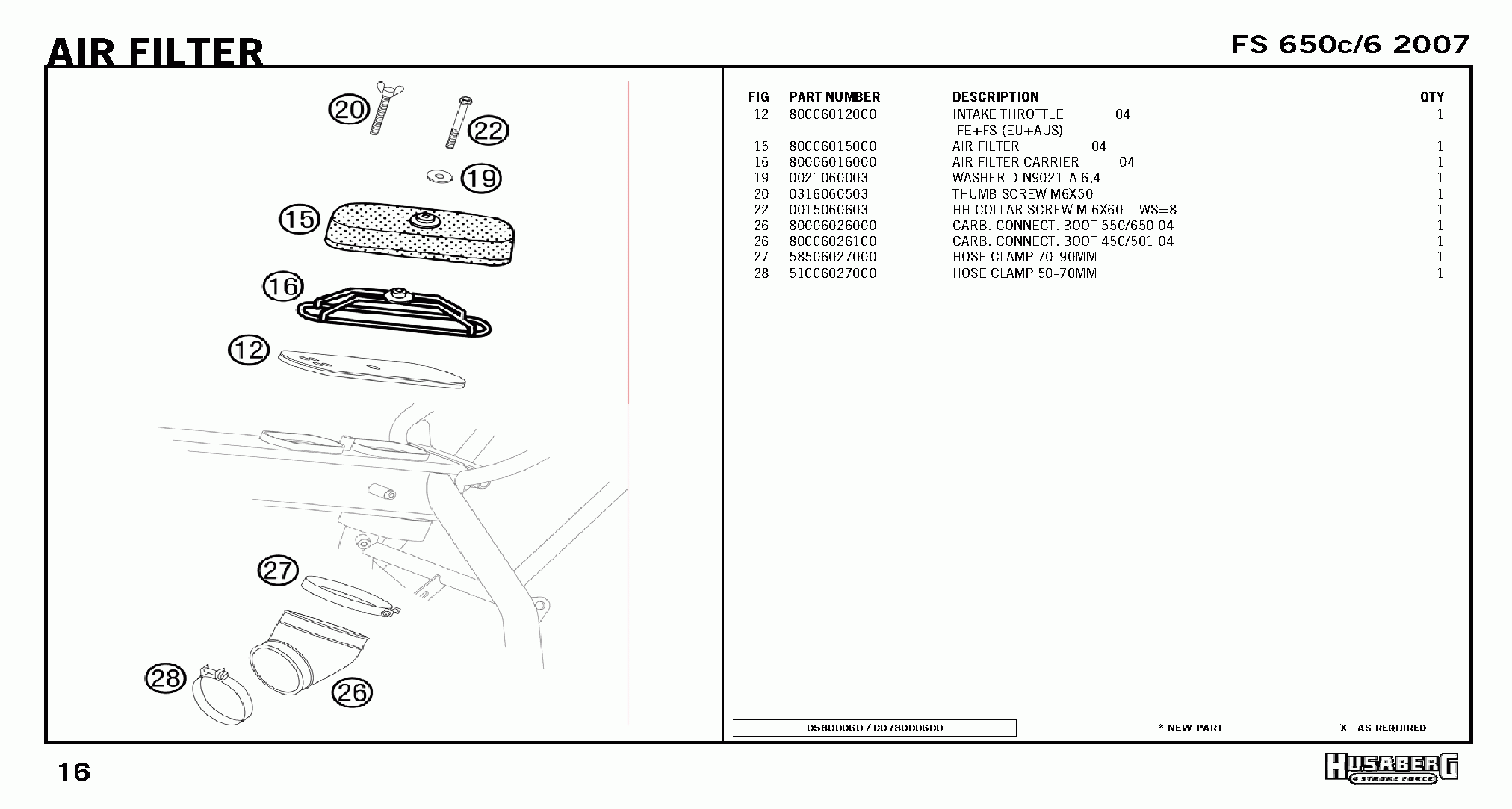 AIR FILTER

FS 650c/6 2007

20
22
19
15
16
12
27
28
26

| FIG | PART NUMBER | DESCRIPTION | QTY |
|---|---|---|---|
| 12 | 80006012000 | INTAKE THROTTLE 04 FE+FS (EU+AUS) | 1 |
| 15 | 80006015000 | AIR FILTER 04 | 1 |
| 16 | 80006016000 | AIR FILTER CARRIER 04 | 1 |
| 19 | 0021060003 | WASHER DIN9021-A 6,4 | 1 |
| 20 | 0316060503 | THUMB SCREW M6X50 | 1 |
| 22 | 0015060603 | HH COLLAR SCREW M 6X60 WS=8 | 1 |
| 26 | 80006026000 | CARB. CONNECT. BOOT 550/650 04 | 1 |
| 26 | 80006026100 | CARB. CONNECT. BOOT 450/501 04 | 1 |
| 27 | 58506027000 | HOSE CLAMP 70-90MM | 1 |
| 28 | 51006027000 | HOSE CLAMP 50-70MM | 1 |

05800060 / C078000600

* NEW PART

X AS REQUIRED

16

HUSABERG
4 STROKE FORCE