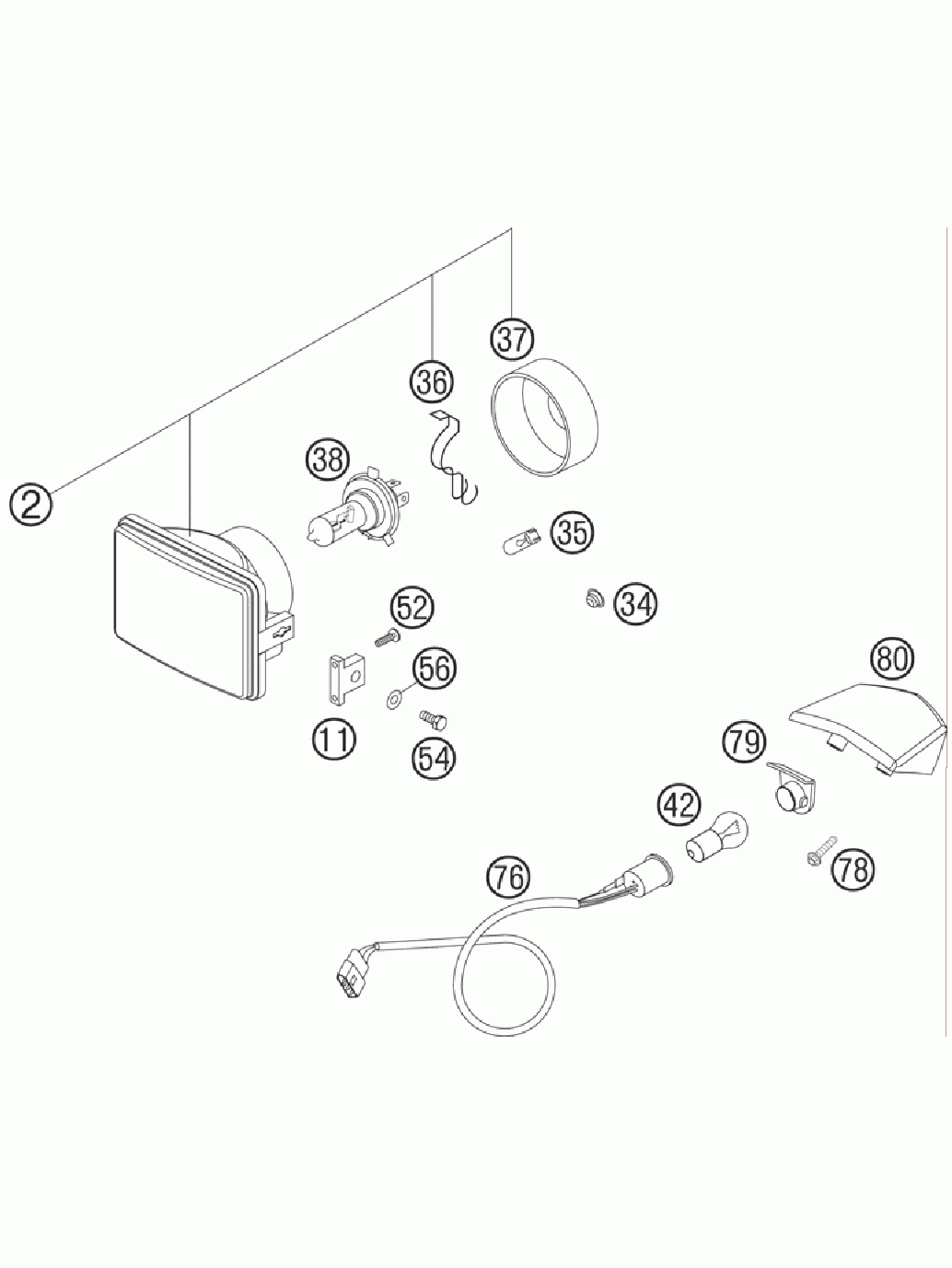 37
36
38
2
35
34
52
56
11
54
80
79
42
78
76