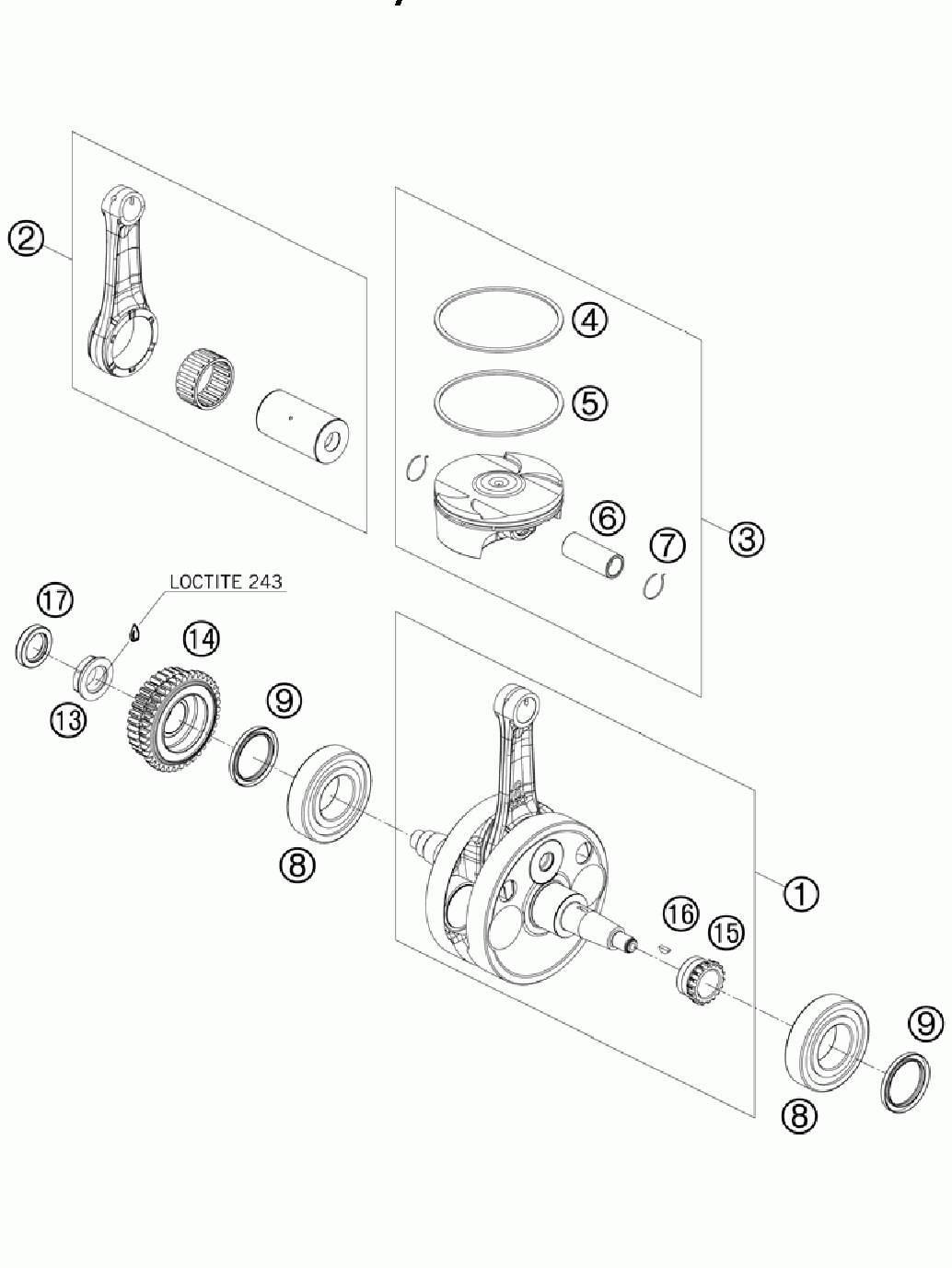 2

4

5

6

7

3

17

LOCTITE 243

14

13

9

8

1

16

15

9

8