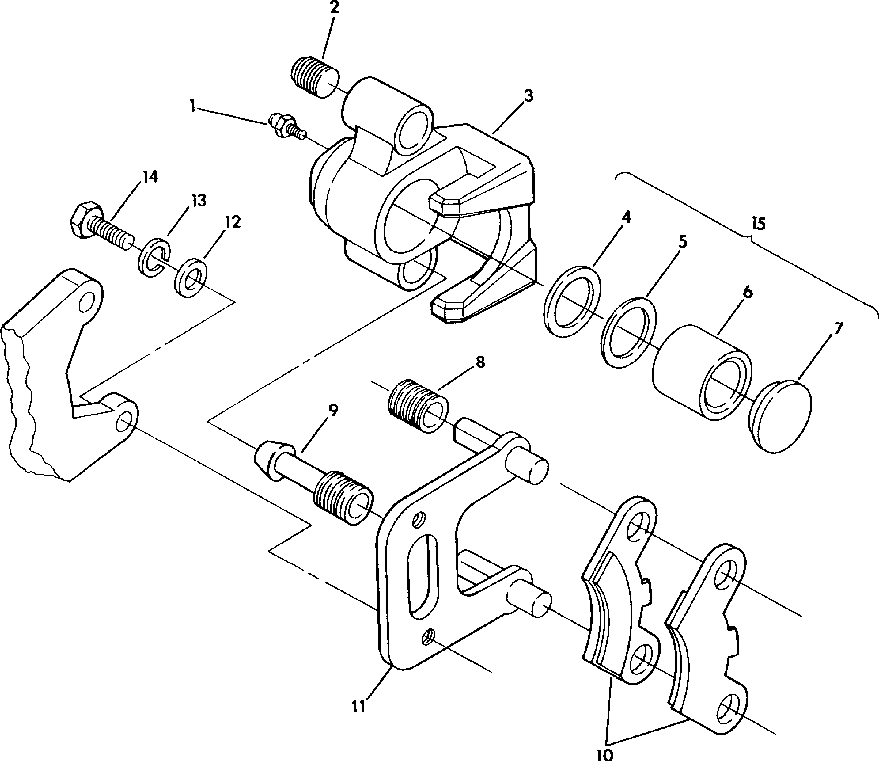 2
1
3
14
13
12
15
4
5
6
7
8
9
11
10