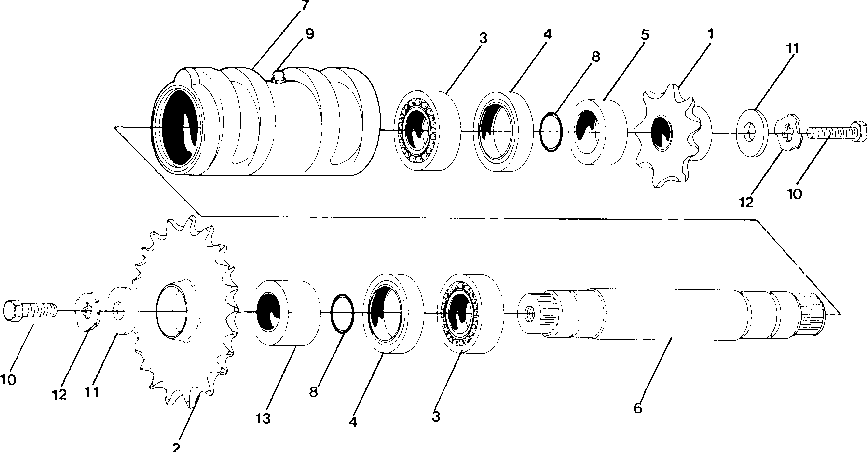 7
9
3
4
8
5
1
11
12
10
10
12
11
2
13
8
4
3
6