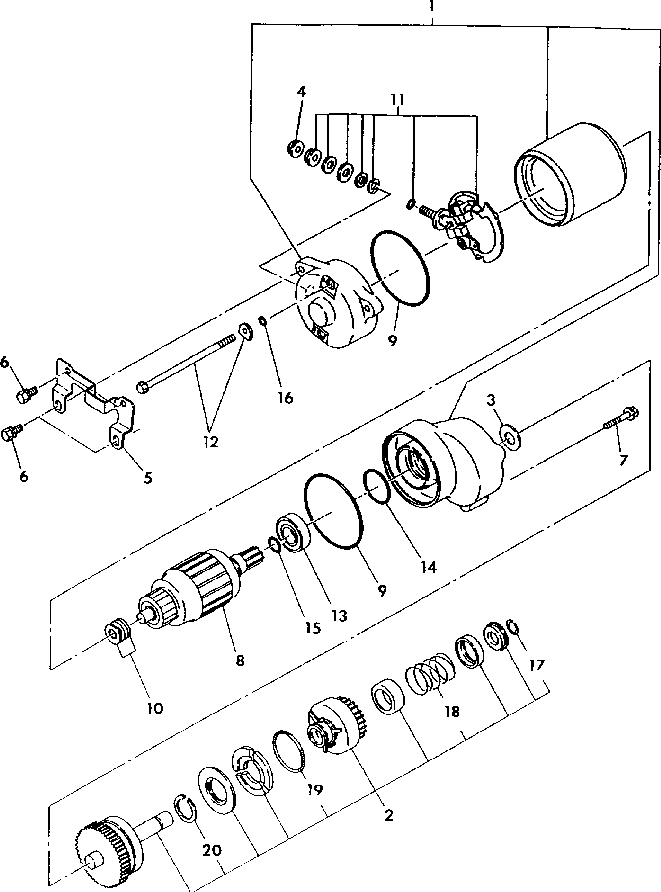 1
4
11
9
6
16
12
6
5
3
7
14
9
13
15
8
10
17
18
19
2
20