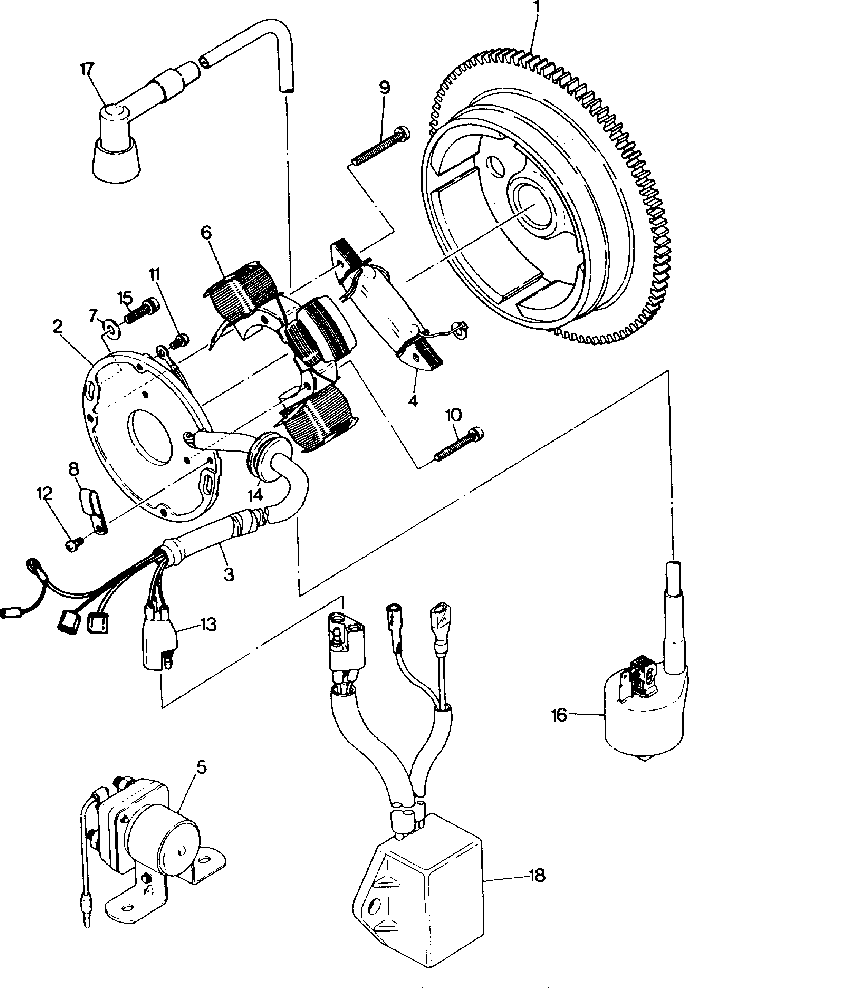 1
17
9
6
11
15
7
2
4
10
8
12
14
3
13
16
5
18