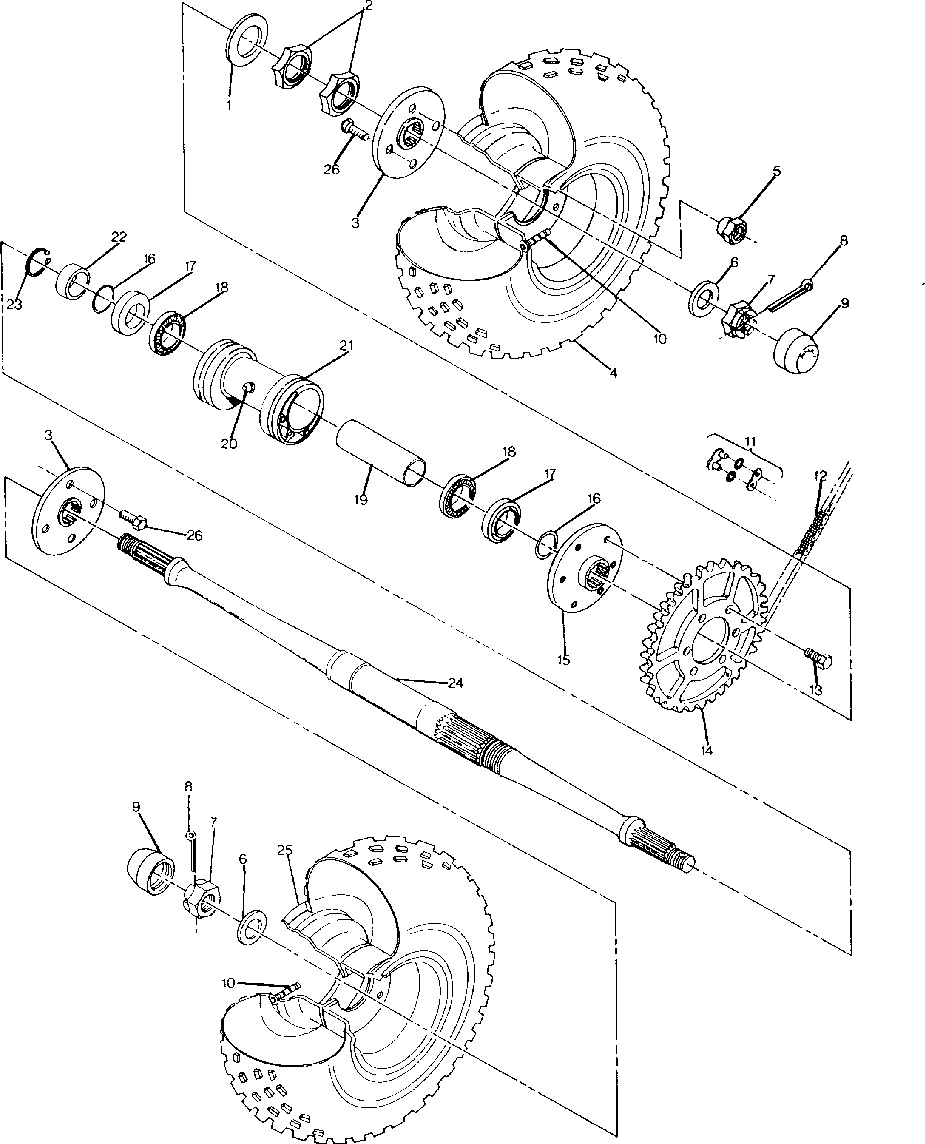 2
1
26
3
5
8
6
7
9
10
4
22
16
17
18
23
21
20
19
18
17
16
11
12
3
26
15
13
14
24
9
8
7
6
25
10