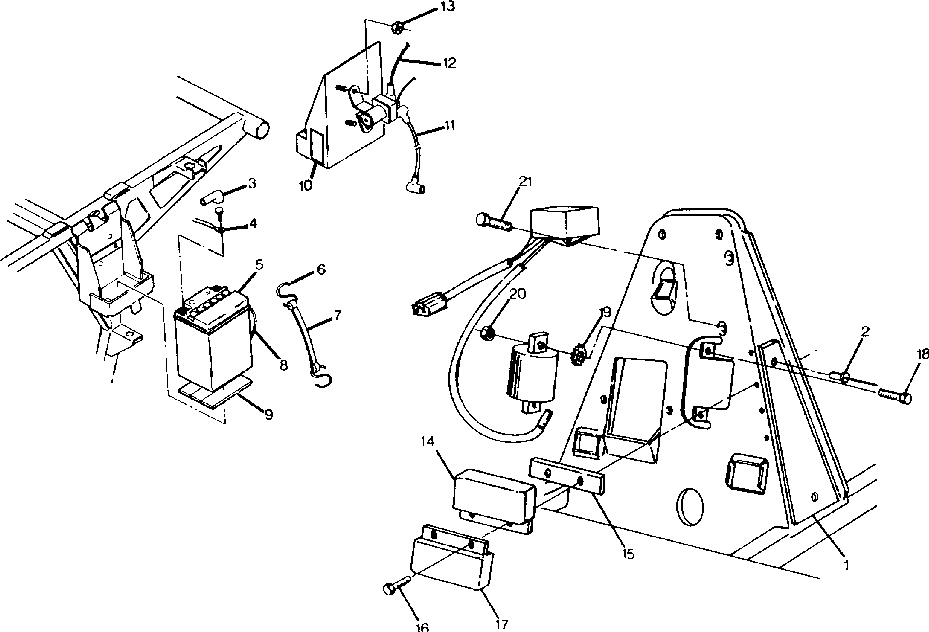 13
12
11
10
3
4
5
6
7
8
9
21
20
19
2
18
14
15
1
16
17