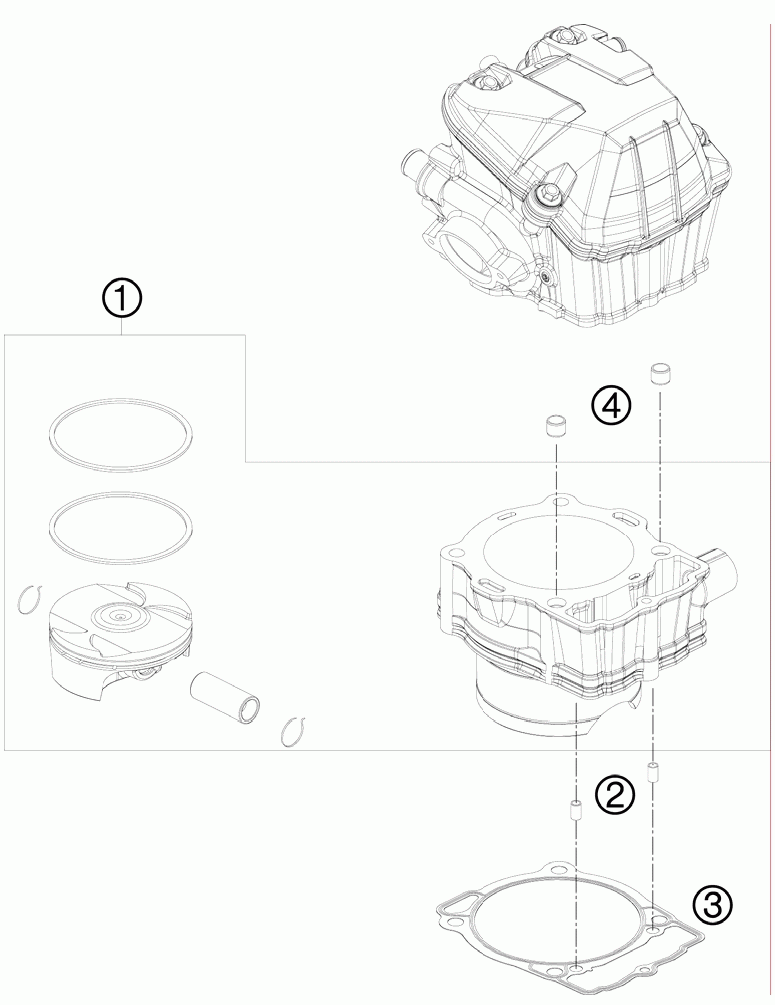 1
4
2
3