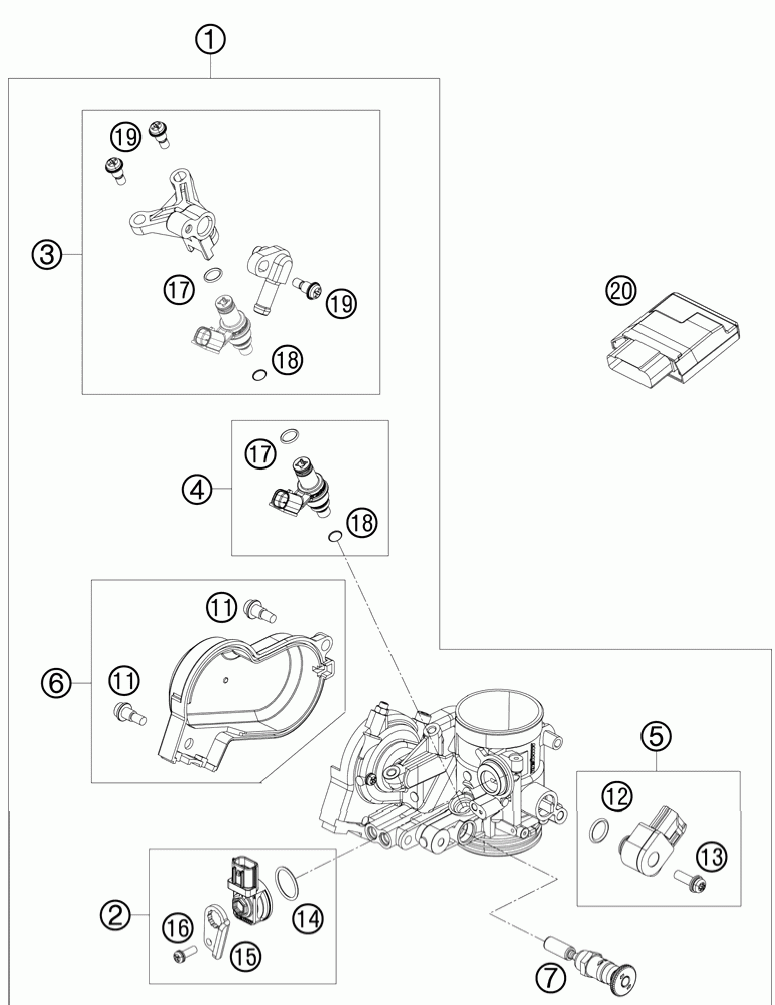 1
19
3
17
19
18
20
17
4
18
11
6
11
5
12
13
2
14
16
15
7