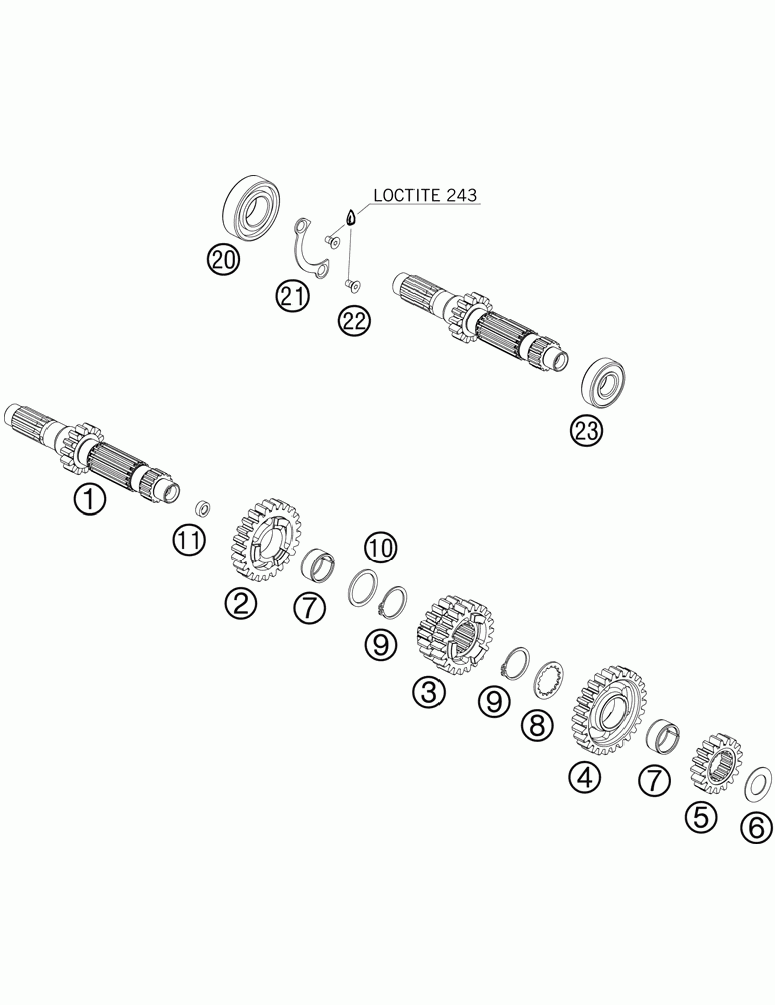 LOCTITE 243

20

21

22

23

1

11

2

7

10

9

3

9

8

4

7

5

6