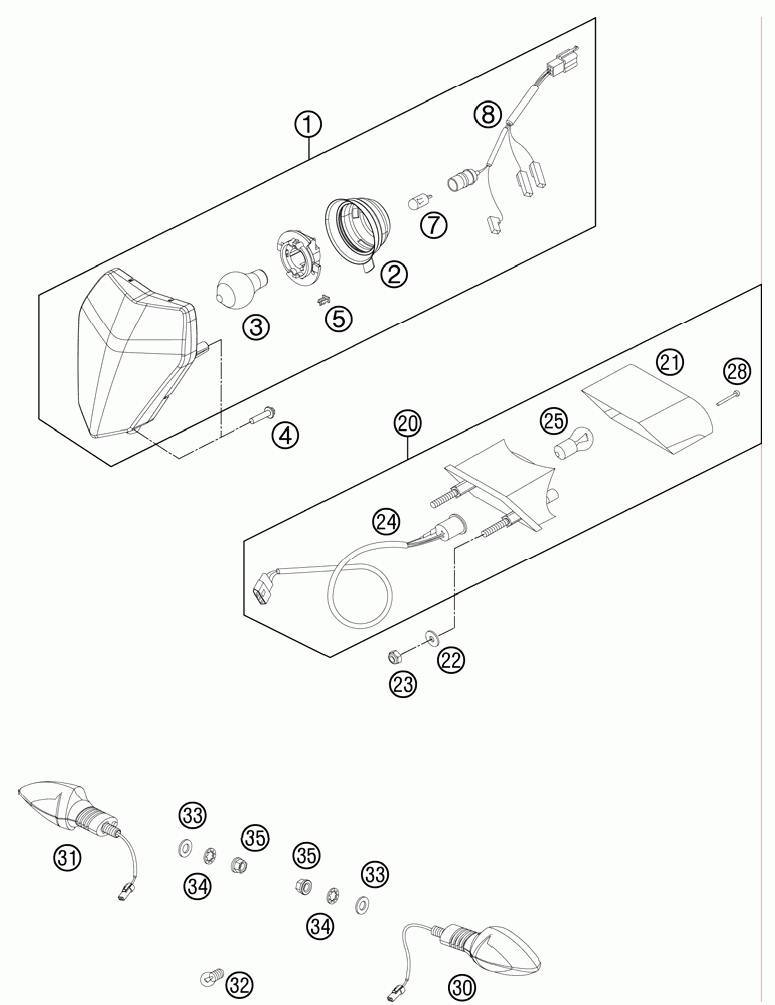 1
8
7
2
3
5
4
21
28
20
25
24
22
23
33
35
31
34
35
33
34
32
30