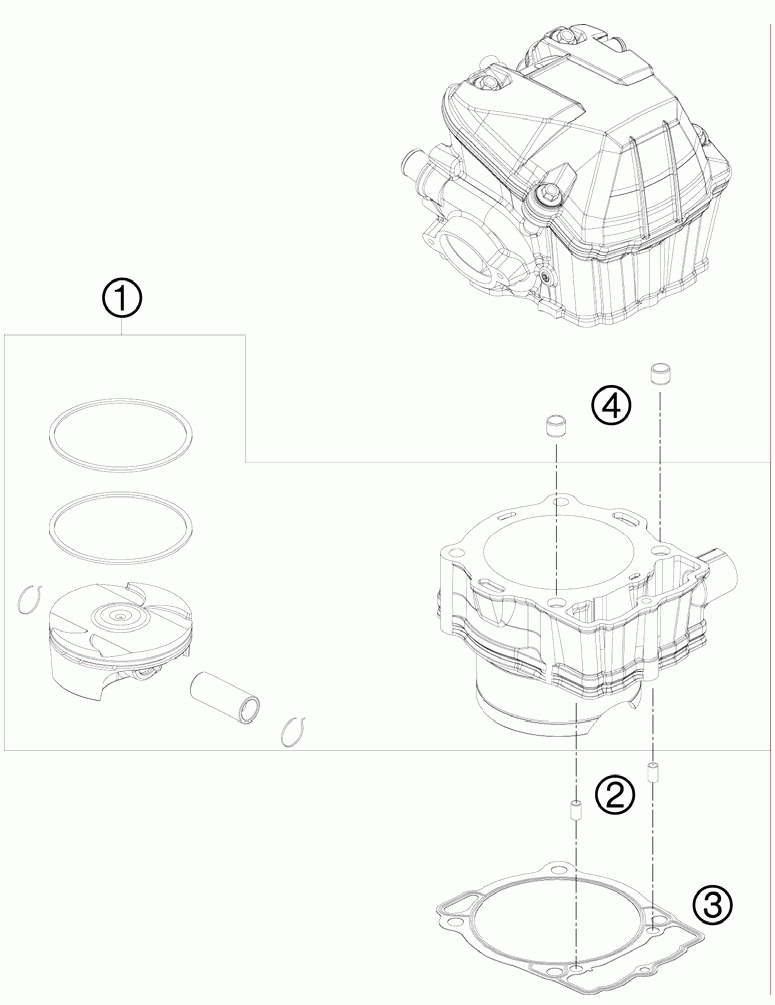 1
4
2
3