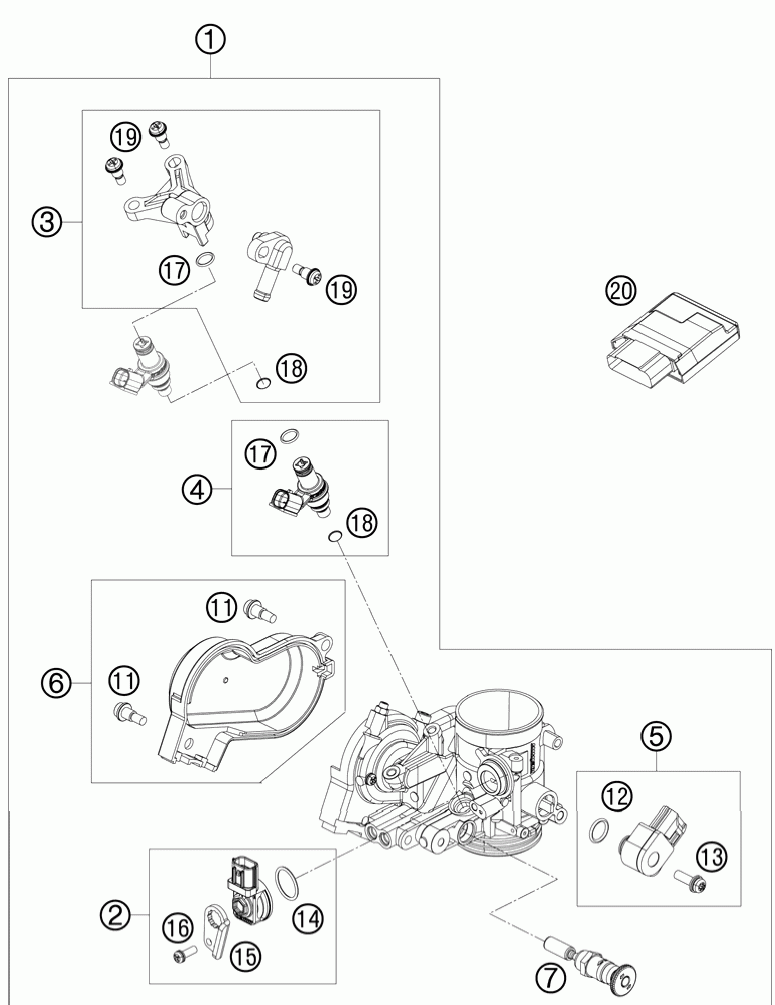 1
19
3
17
19
18
20
17
4
18
11
6
11
5
12
13
2
14
16
15
7