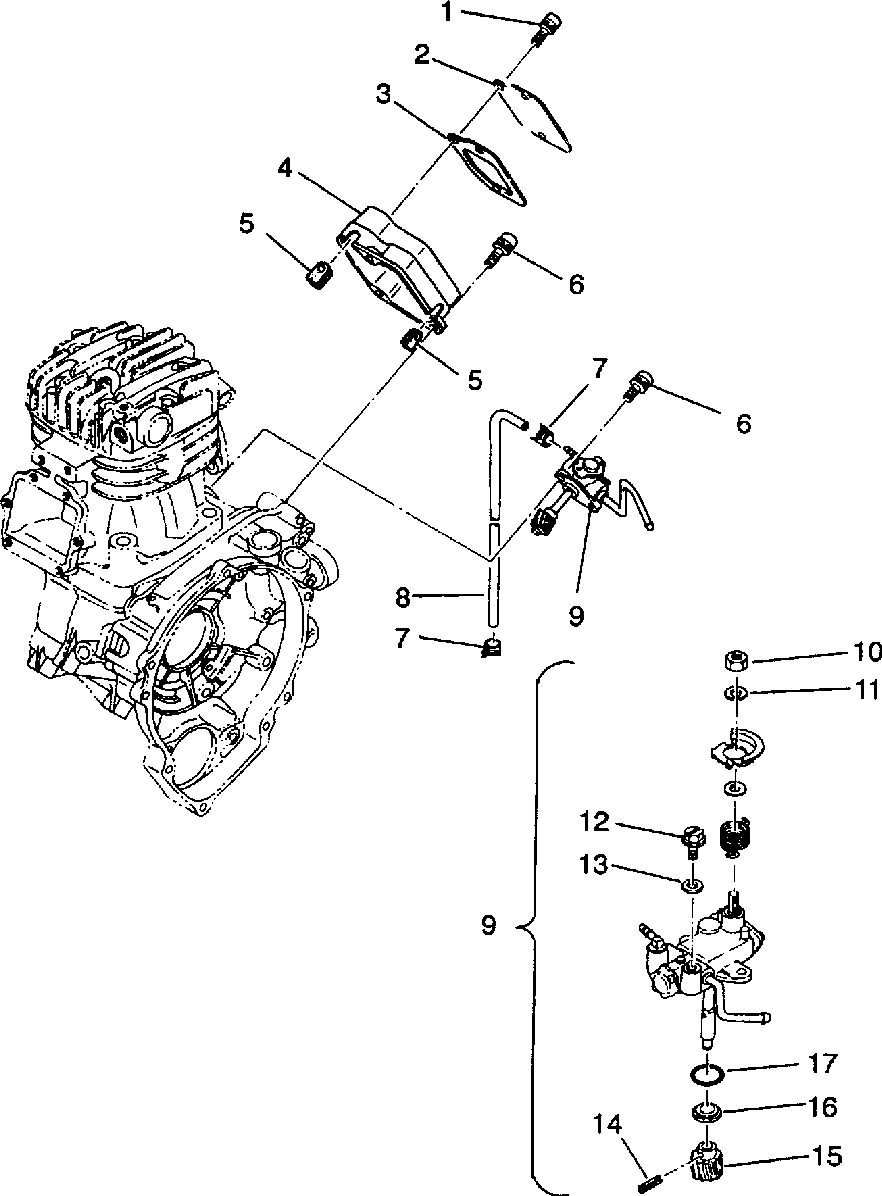 1
2
3
4
5
6
5
7
6
8
9
7
10
11
12
13
9
17
16
14
15