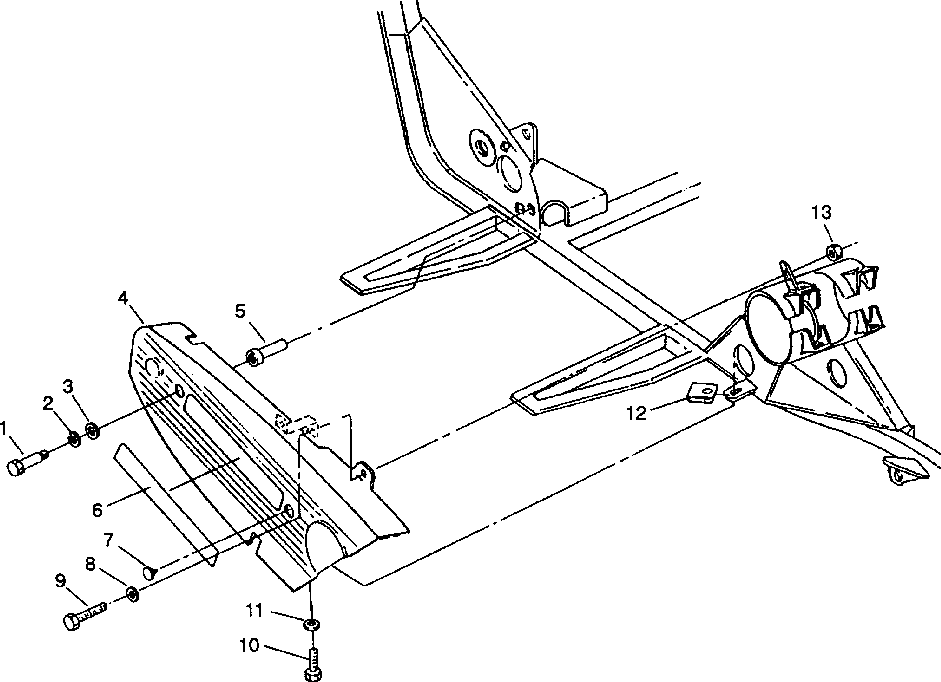 13
4
5
3
2
1
12
6
7
8
9
11
10