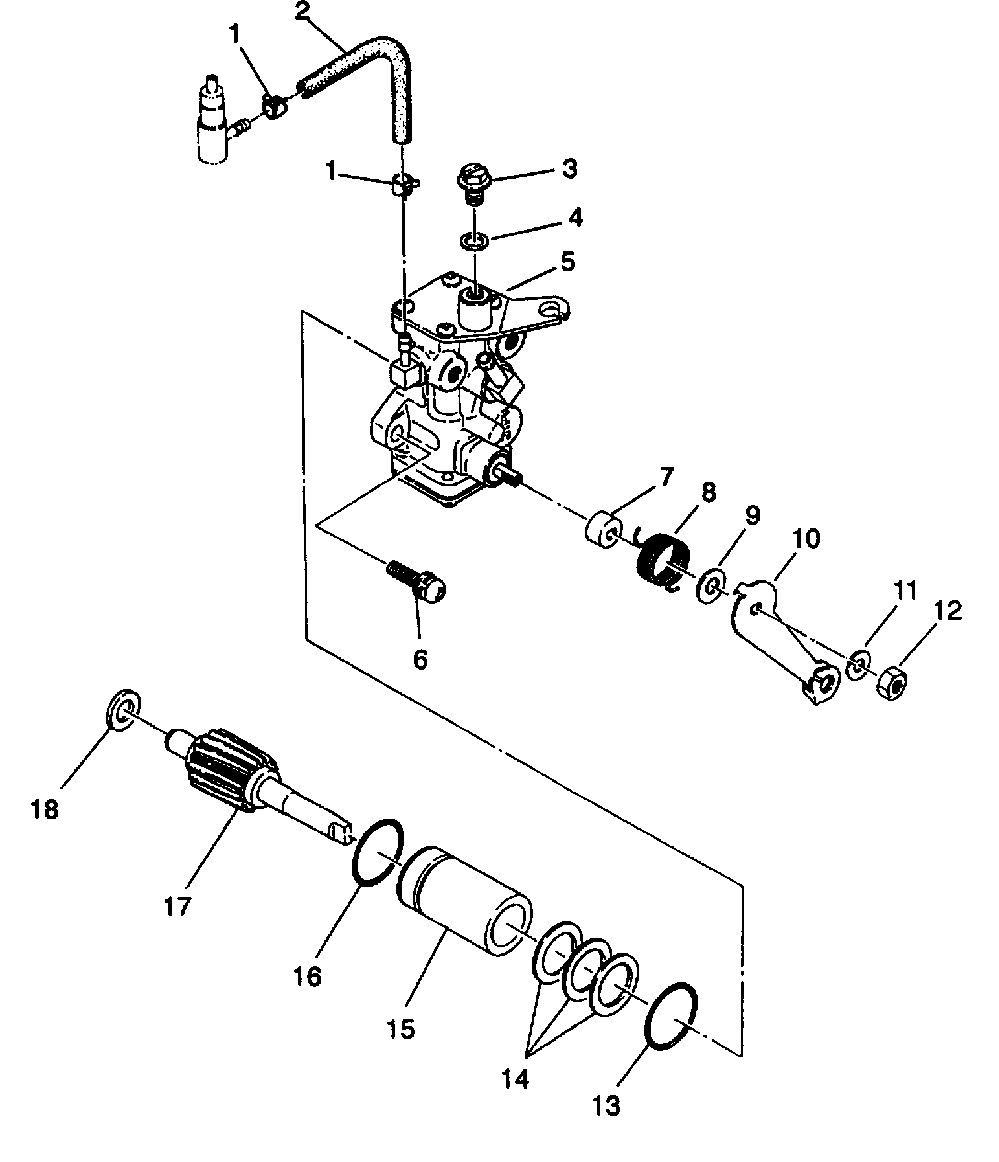 2
1
1
3
4
5
7
8
9
10
11
12
6
18
17
16
15
14
13