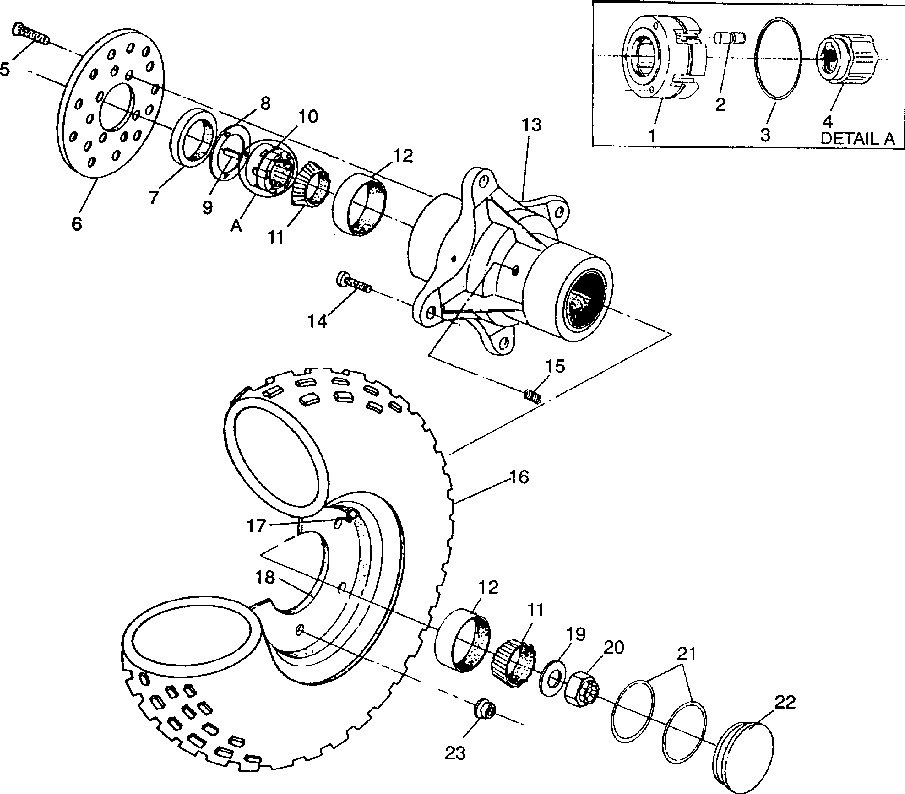 1
2
3
4
DETAIL A
5
6
7
8
9
10
A
11
12
13
14
15
16
17
18
12
11
19
20
21
22
23