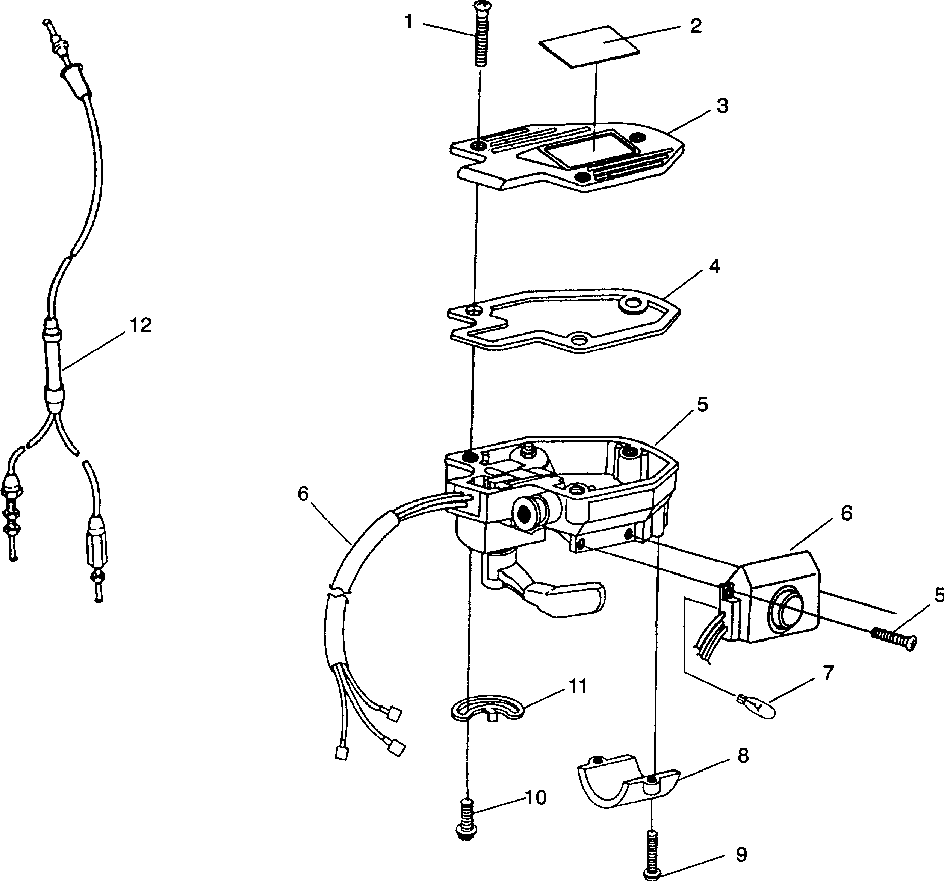 1
2
3
4
12
5
6
6
5
7
11
8
10
9