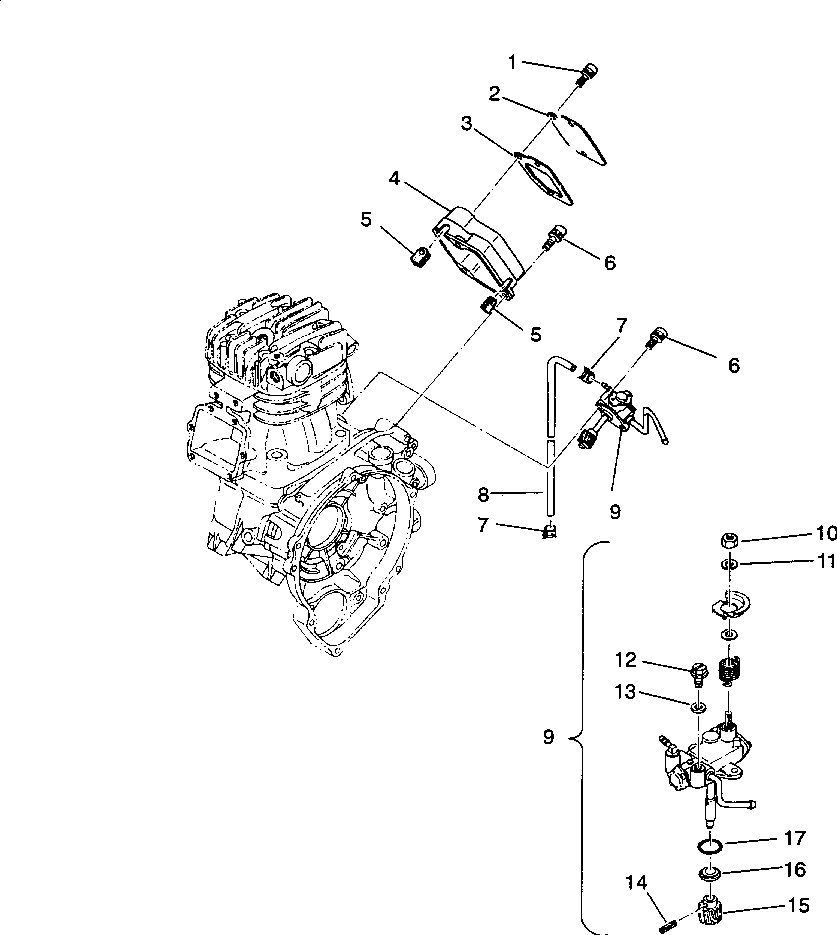 1
2
3
4
5
6
5
7
6
8
9
7
10
11
12
13
9
17
16
14
15