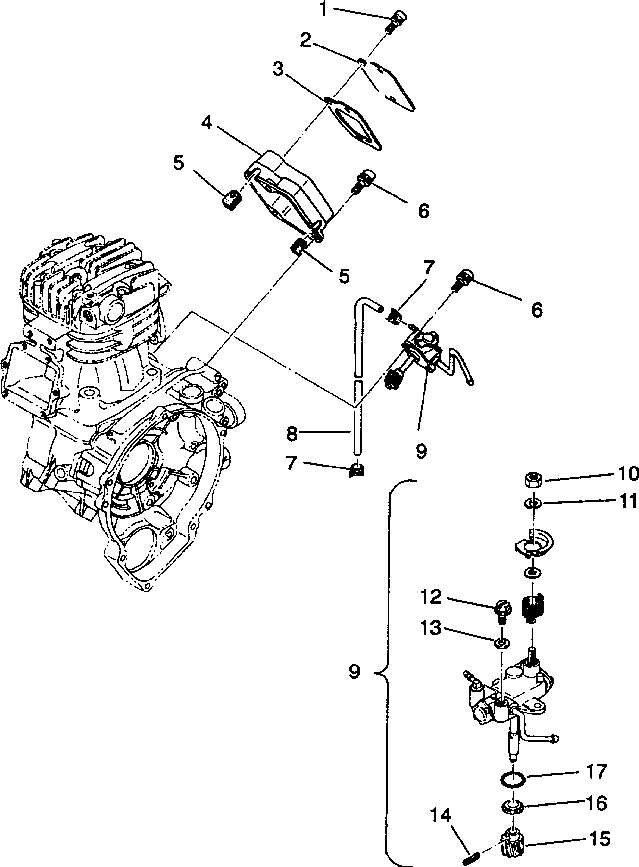 1
2
3
4
5
6
5
7
6
8
9
7
10
11
12
13
9
17
16
14
15