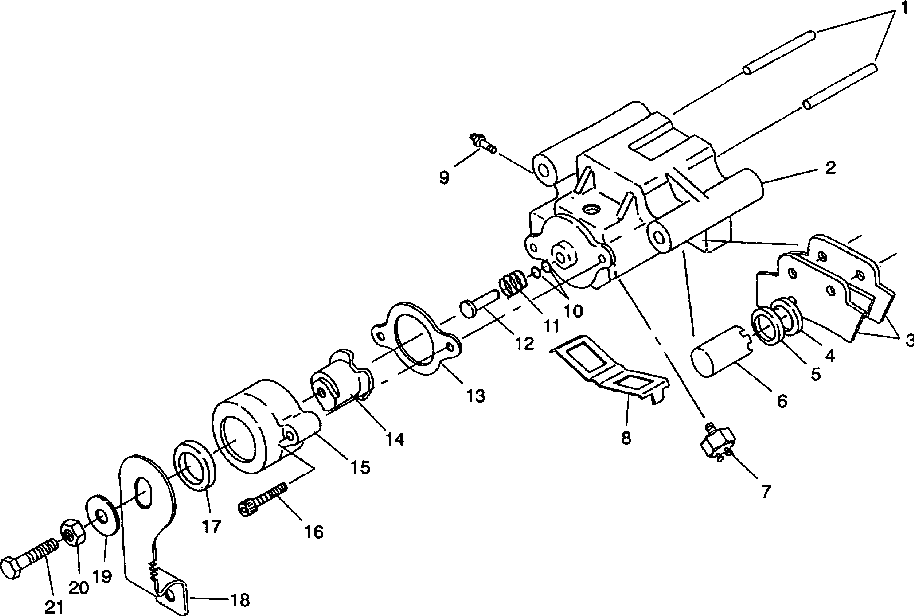 1
2
9
3
4
5
6
10
11
12
13
14
8
7
15
16
17
18
19
20
21