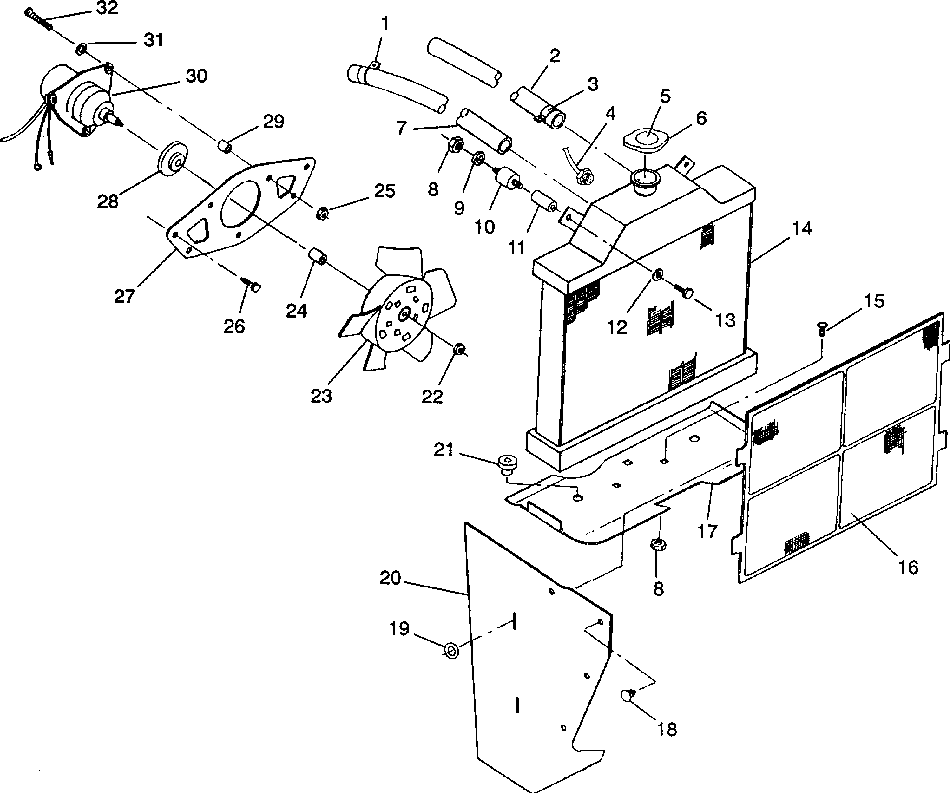 32
31
30
29
28
27
26
25
24
23
22
1
2
3
4
5
6
7
8
9
10
11
12
13
14
15
16
17
8
21
20
19
18