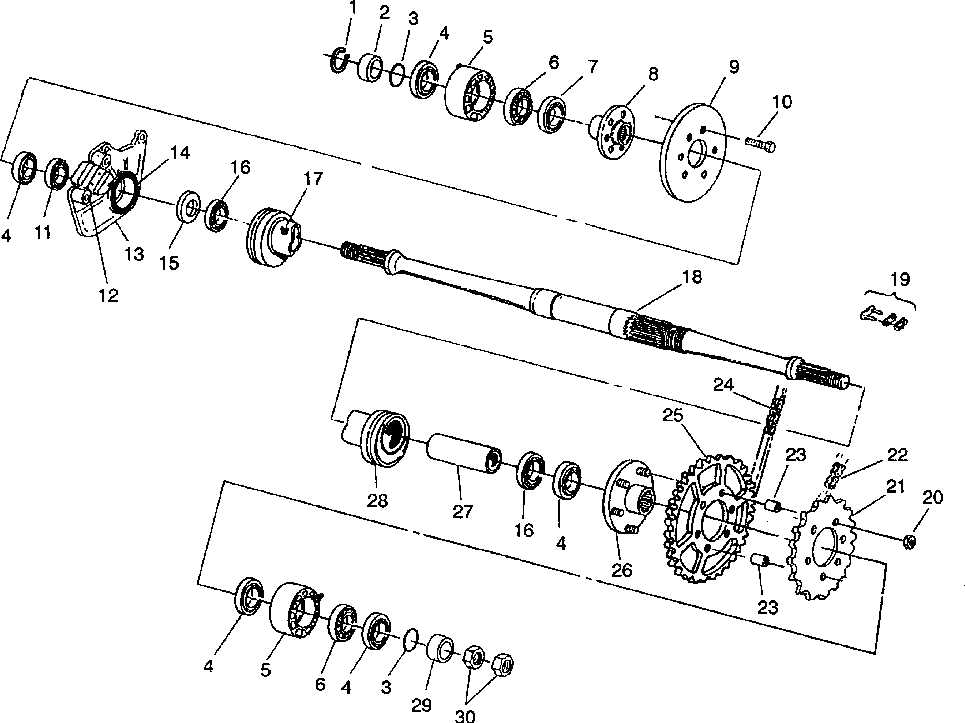 1 2 3 4 5 6 7 8 9 10
4 11 14 16 17
13 15
12
18
19
24
25
23 22
21
20
28 27 16 4
26
23
4 5 6 4 3 29
30