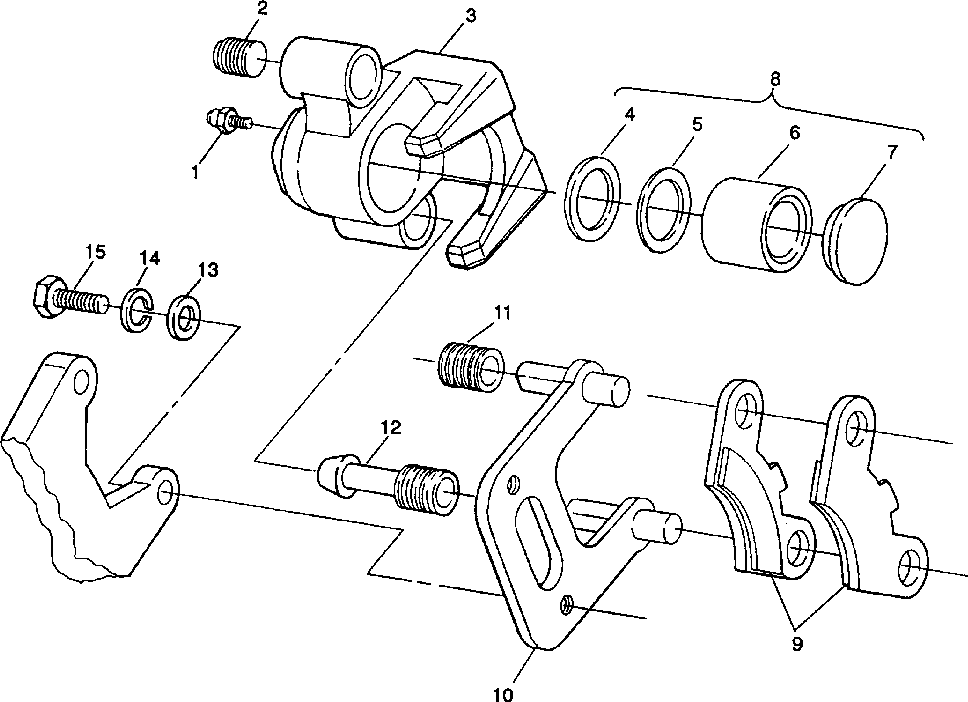 2
3
8
1
4
5
6
7
15
14
13
11
12
9
10