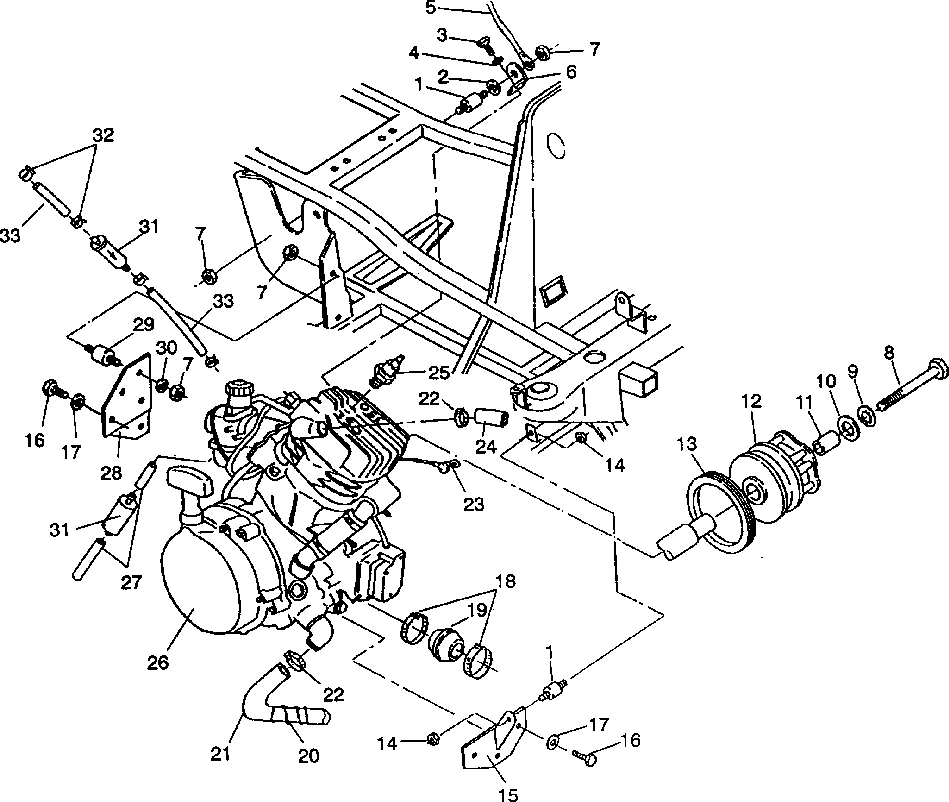 5
3
7
4
2
6
1
32
33
31
7
7
33
29
30
7
16
17
28
25
22
24
14
23
8
9
10
11
12
13
31
27
26
18
19
22
21
20
1
14
17
16
15