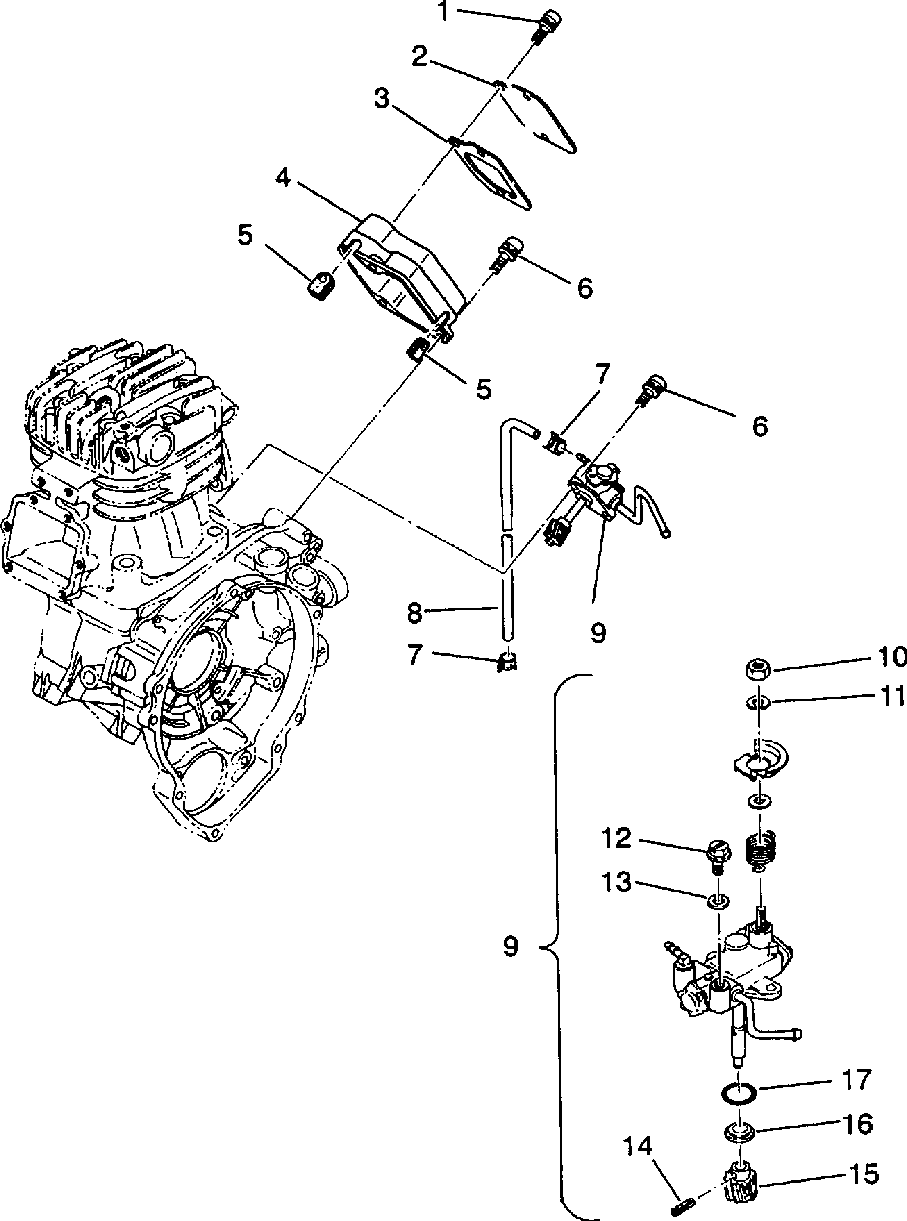 1
2
3
4
5
6
5
7
6
8
9
7
10
11
12
13
9
17
16
14
15