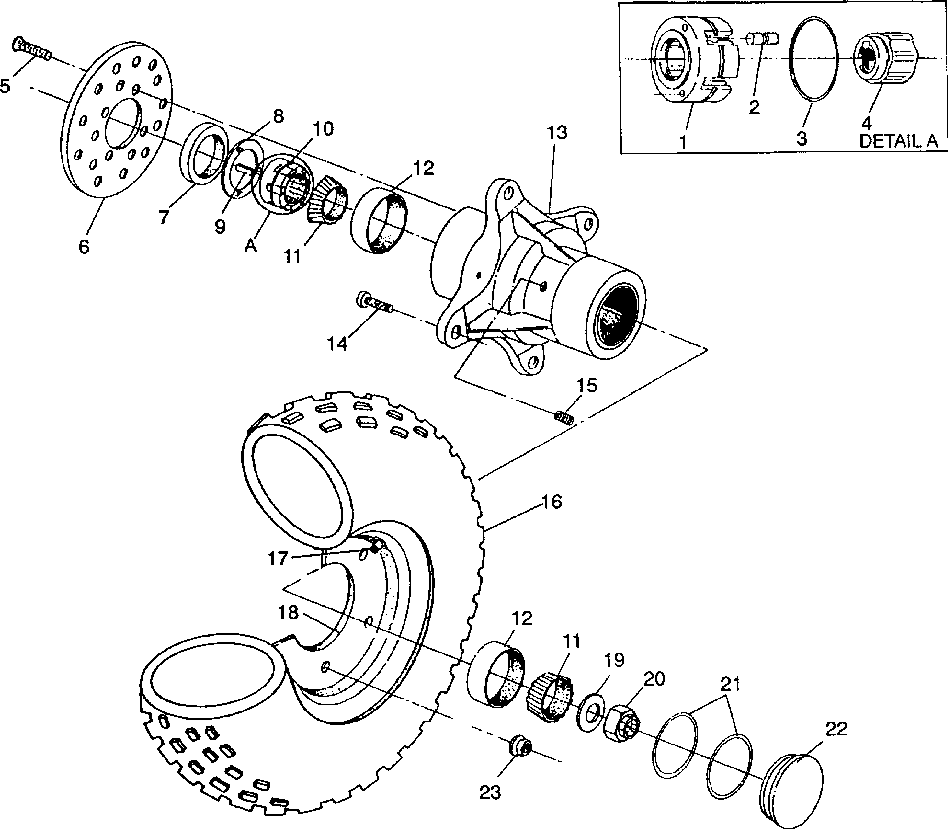 1
2
3
4
DETAIL A
5
6
7
8
9
10
A
11
12
13
14
15
16
17
18
12
11
19
20
21
22
23