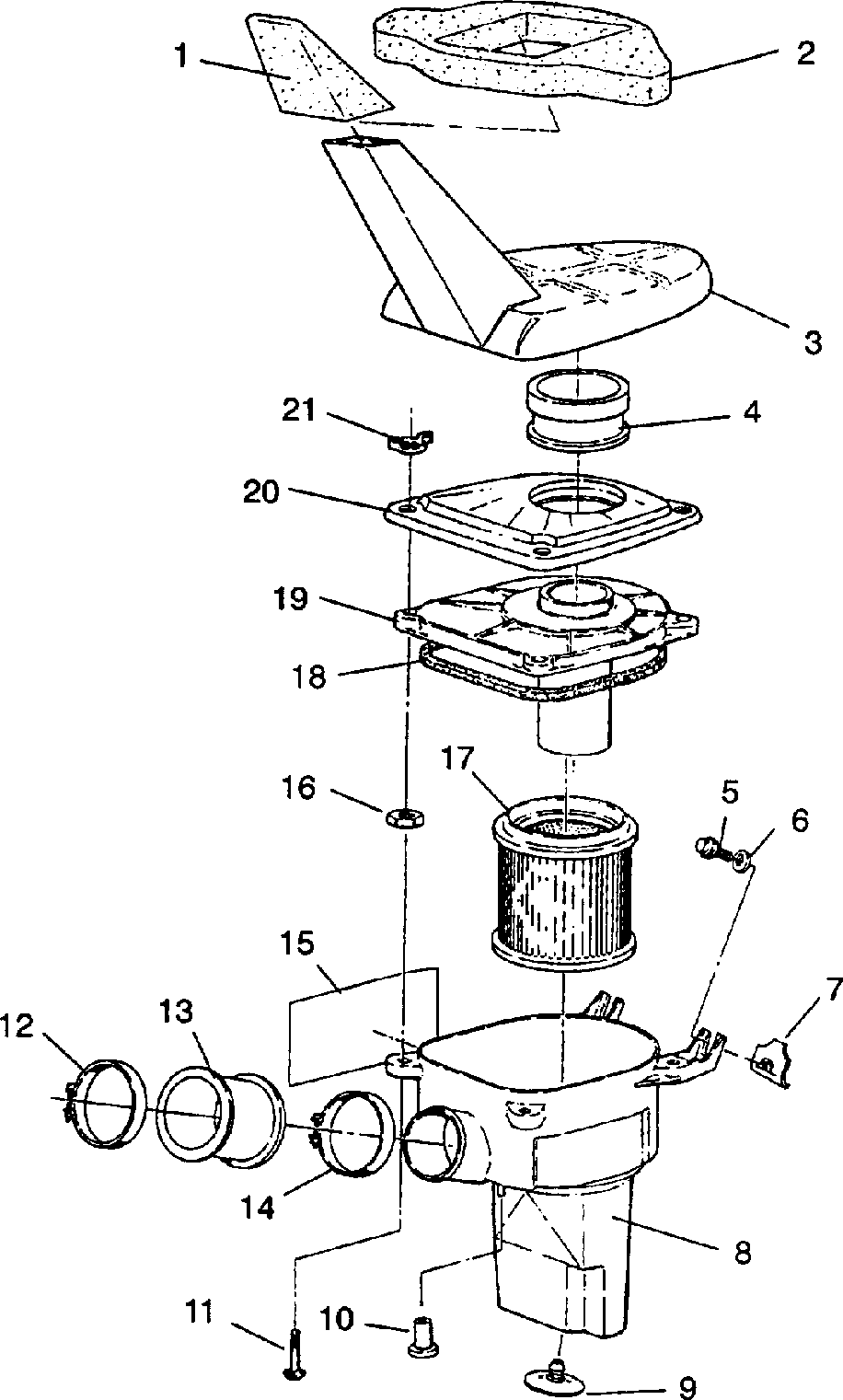 1
2
3
21
4
20
19
18
17
16
5
6
15
7
12
13
14
8
11
10
9