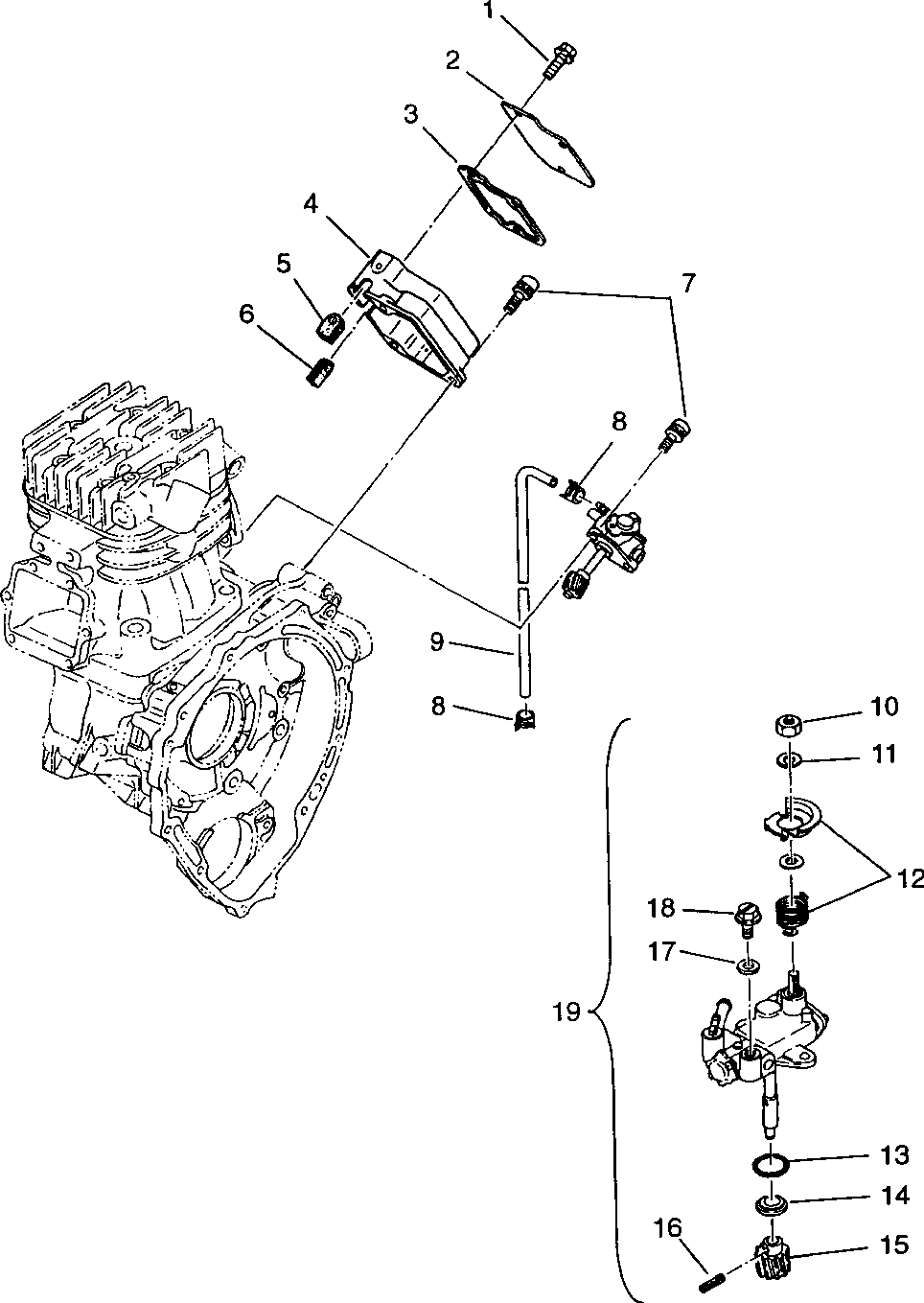 1
2
3
4
5
6
7
8
9
8
10
11
12
18
17
19
13
14
16
15