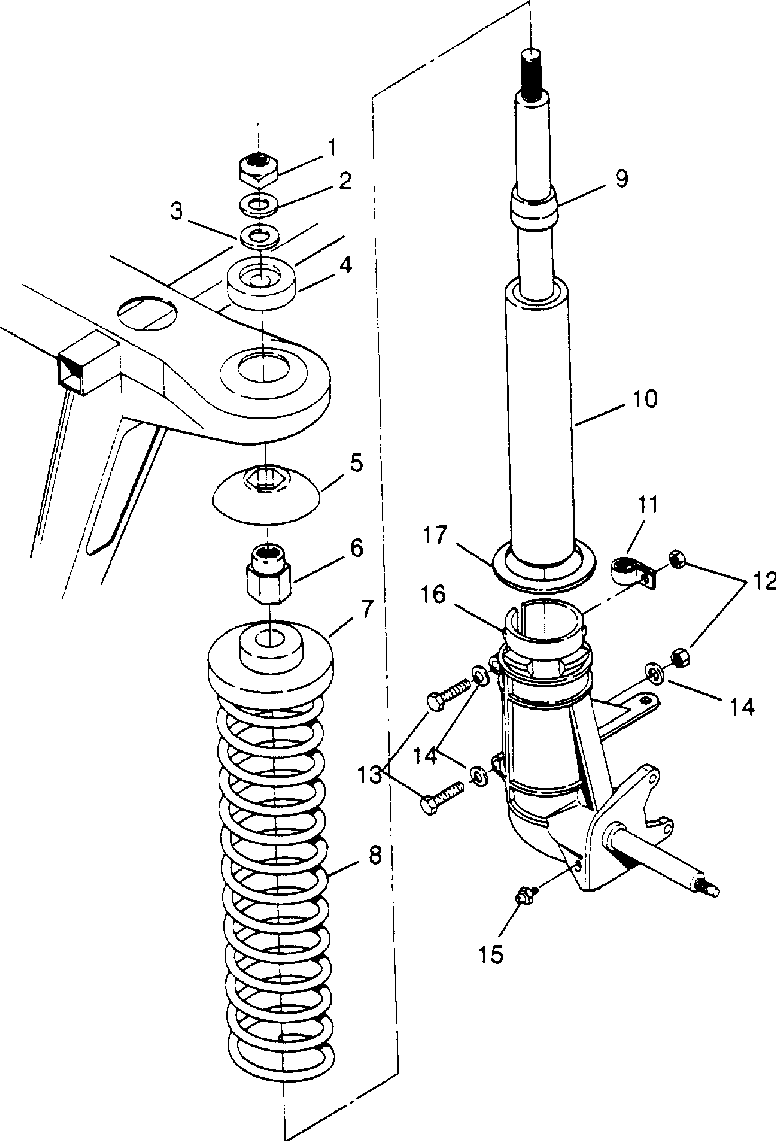 1
2
3
4
5
6
7
8
9
10
11
12
17
16
14
13
14
15