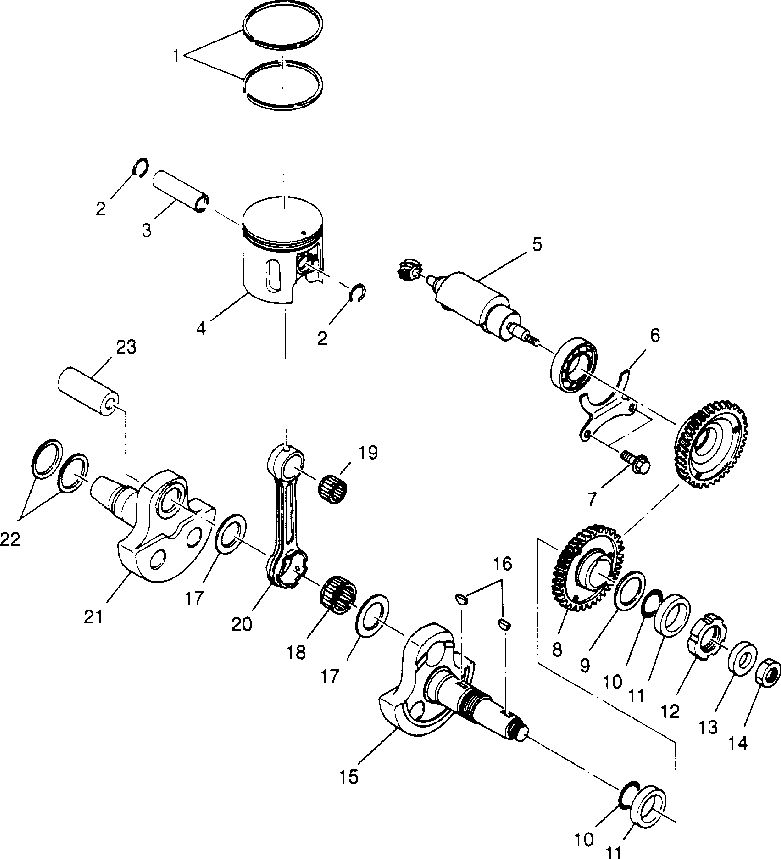 1
2
3
4
2
5
6
7
23
19
22
21
17
20
18
17
16
8
9
10
11
12
13
14
15
10
11