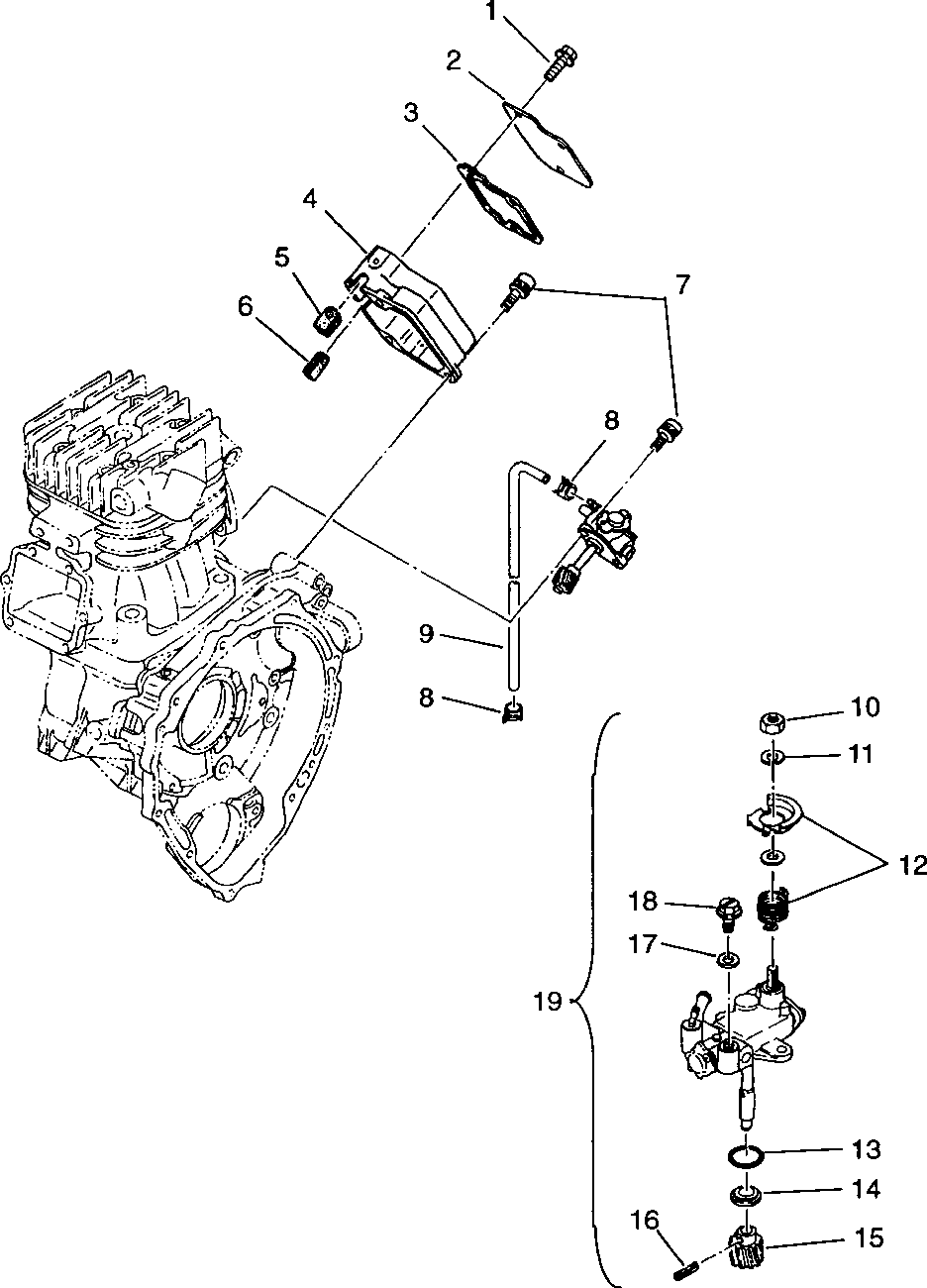 1
2
3
4
5
6
7
8
9
8
10
11
12
18
17
19
13
14
16
15