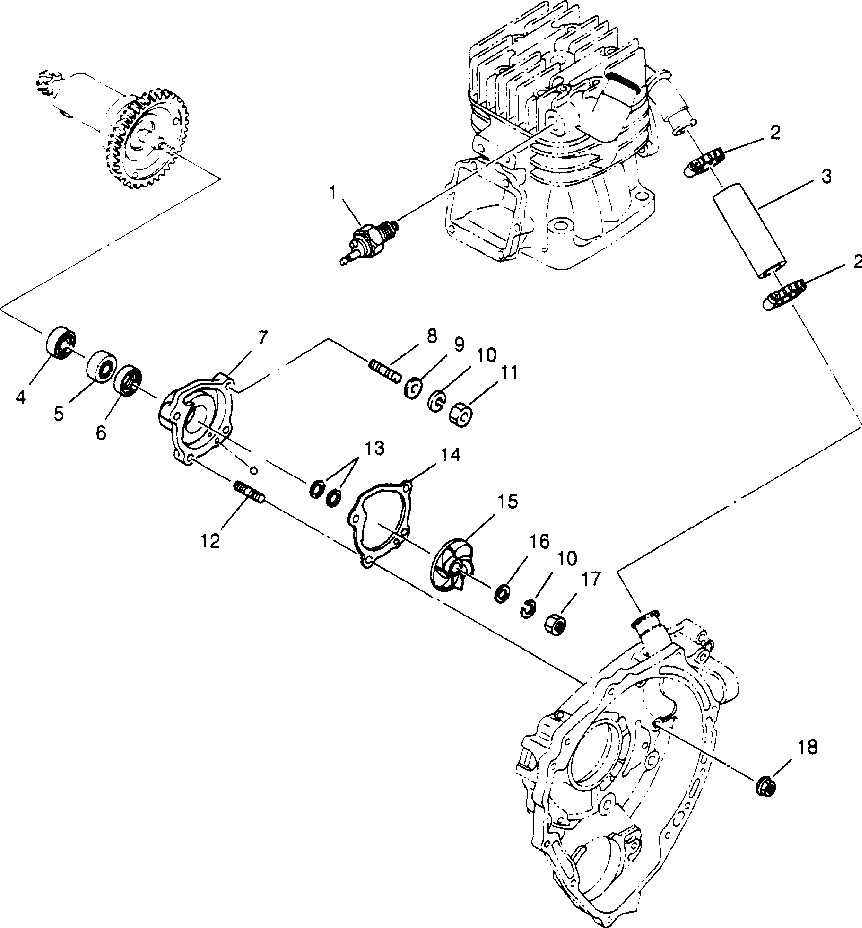 2
3
1
2
7
8
9
10
11
4
5
6
13
14
12
15
16
10
17
18