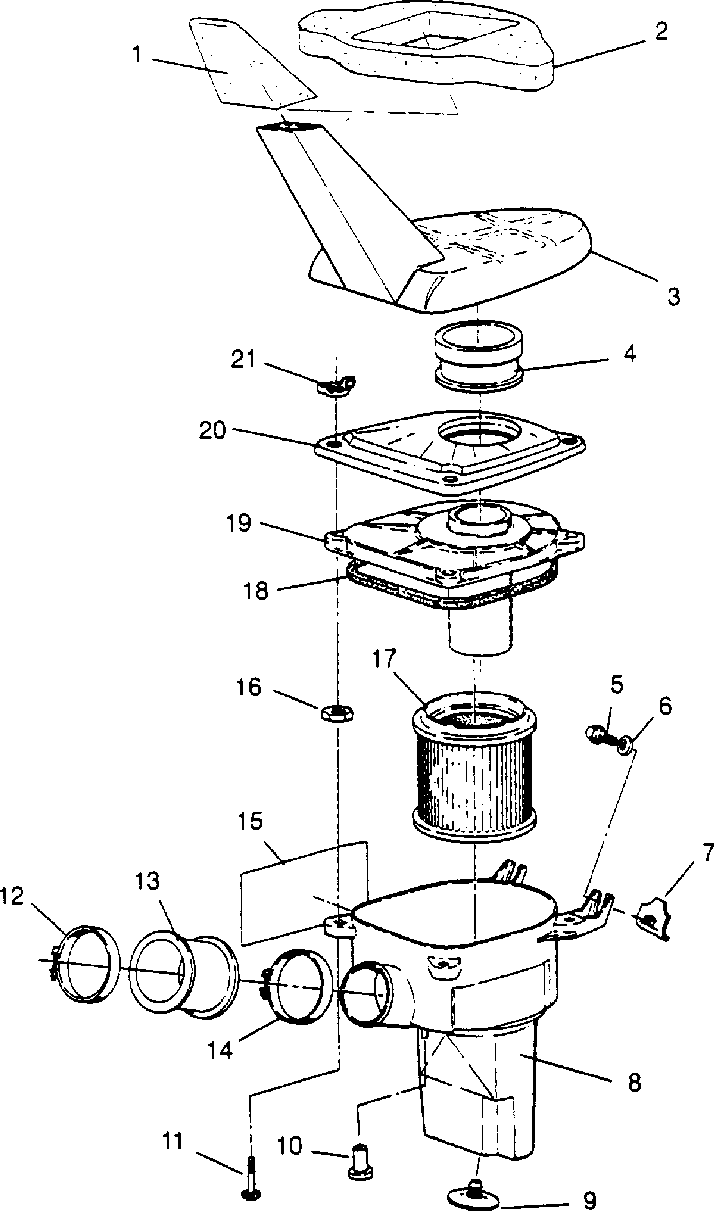 1
2
3
21
4
20
19
18
17
16
5
6
15
7
12
13
14
8
11
10
9