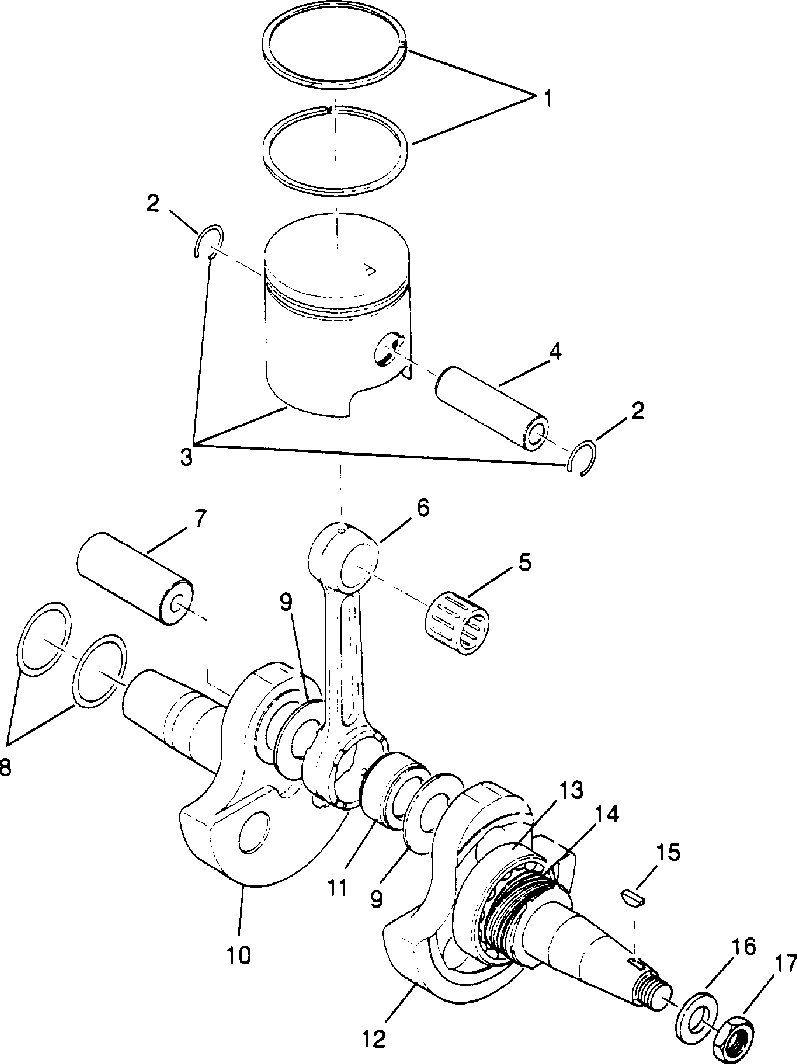 1
2
4
2
3
7
6
5
9
8
13
14
15
11
9
10
16
17
12