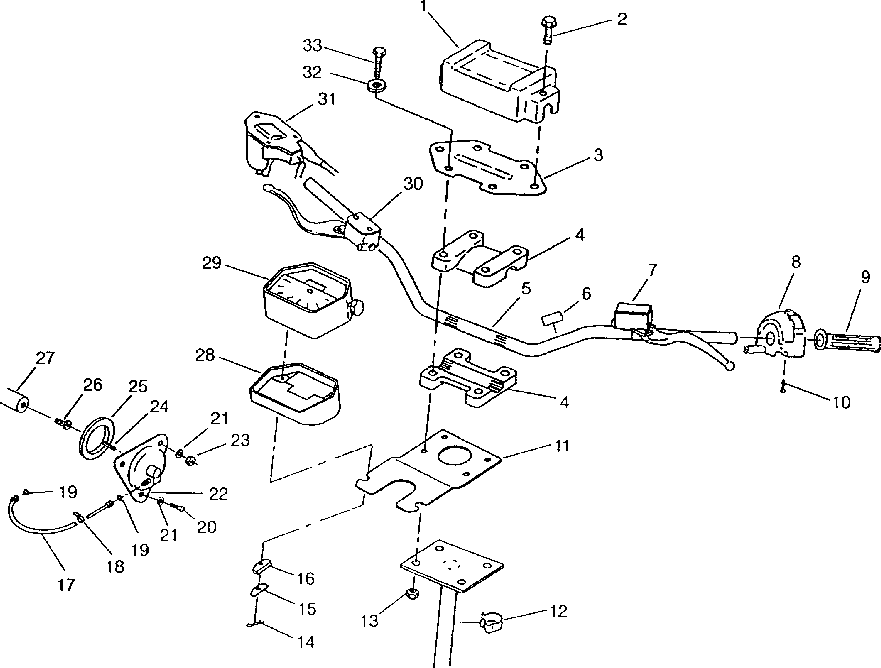 1
2
33
32
31
3
30
4
29
5
6
7
8
9
28
4
10
27
26
25
24
21
23
11
19
22
19
21
20
18
17
16
15
14
13
12